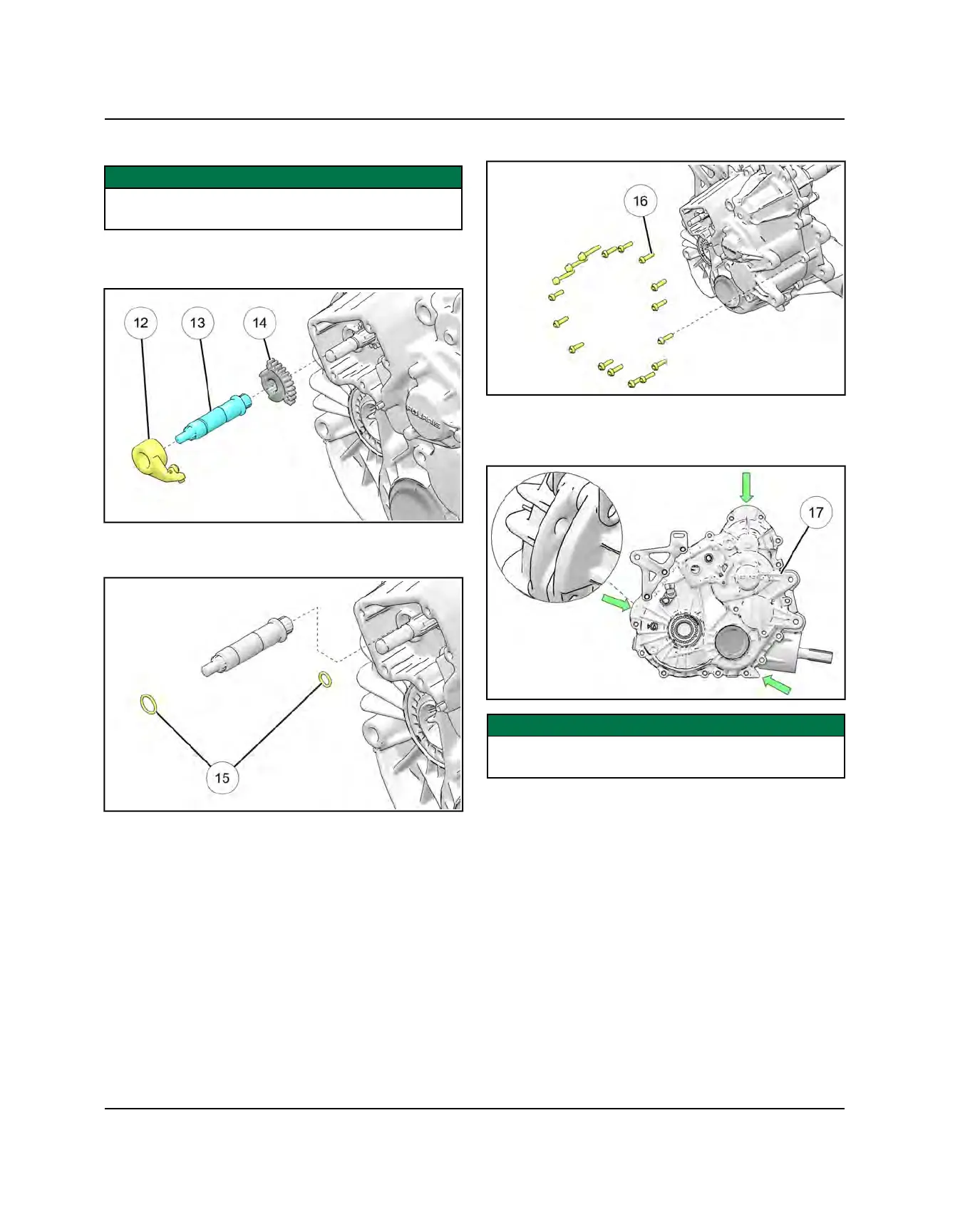 12

13

14

POLARIS

15

16

17