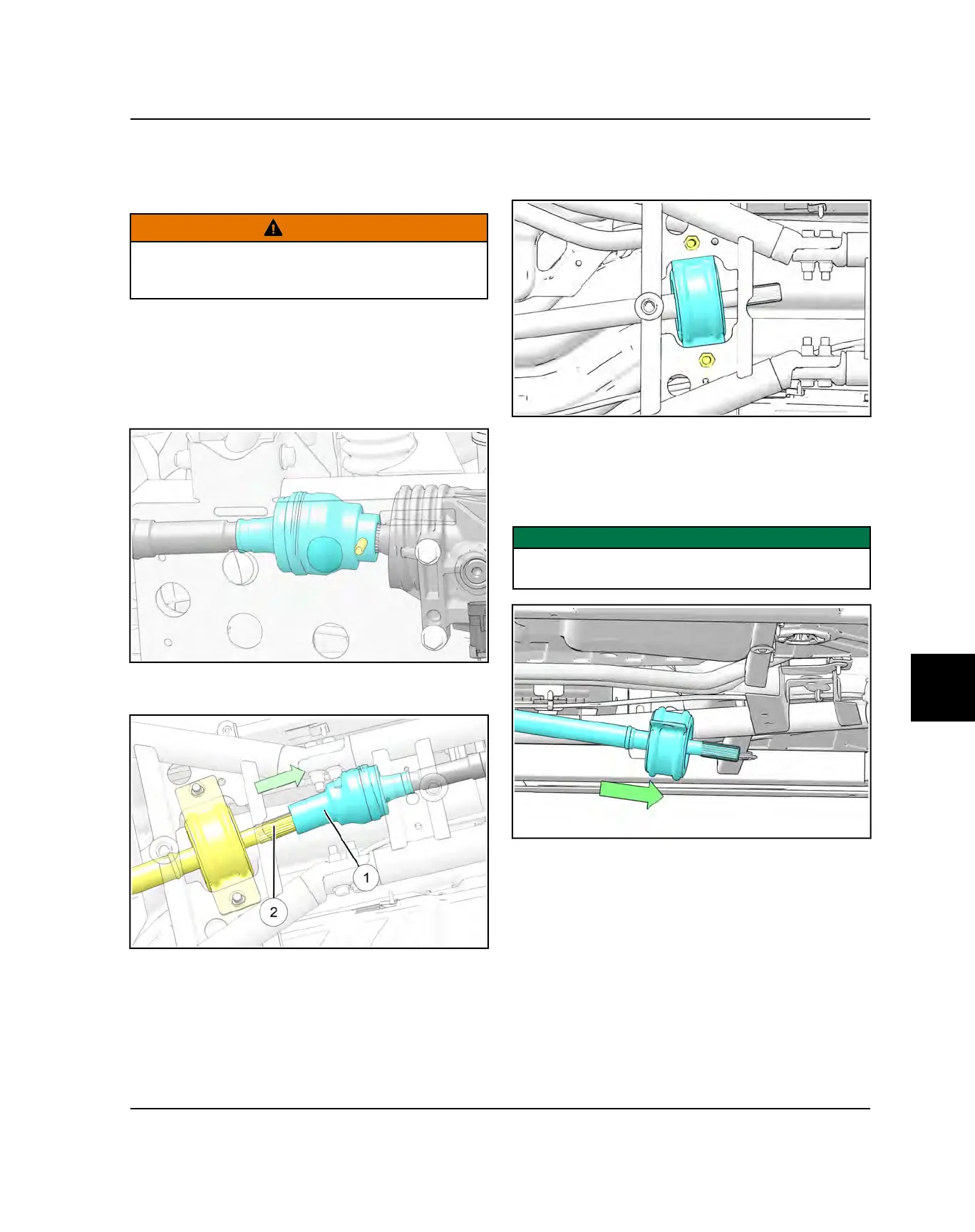 1

2