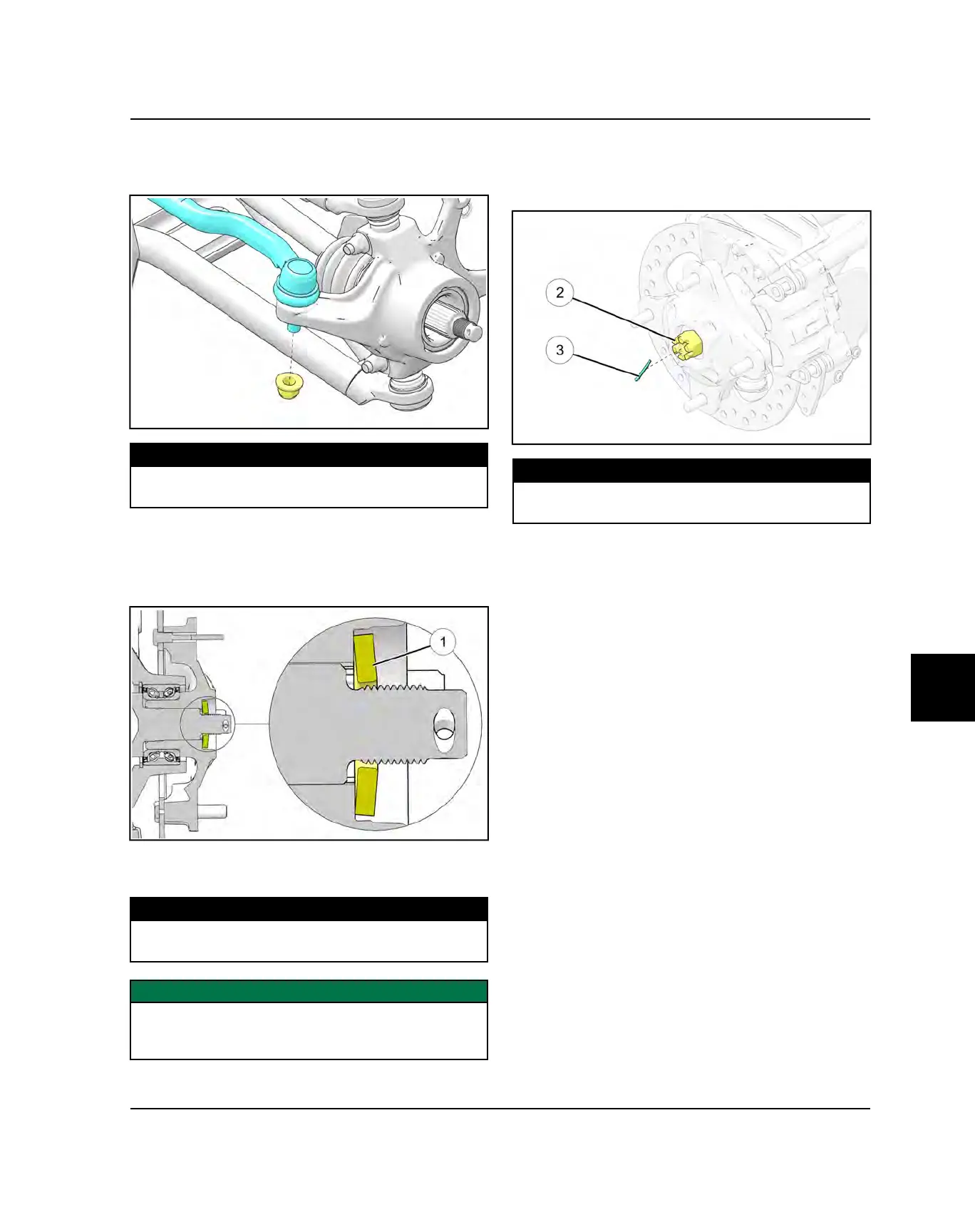 2

3

1