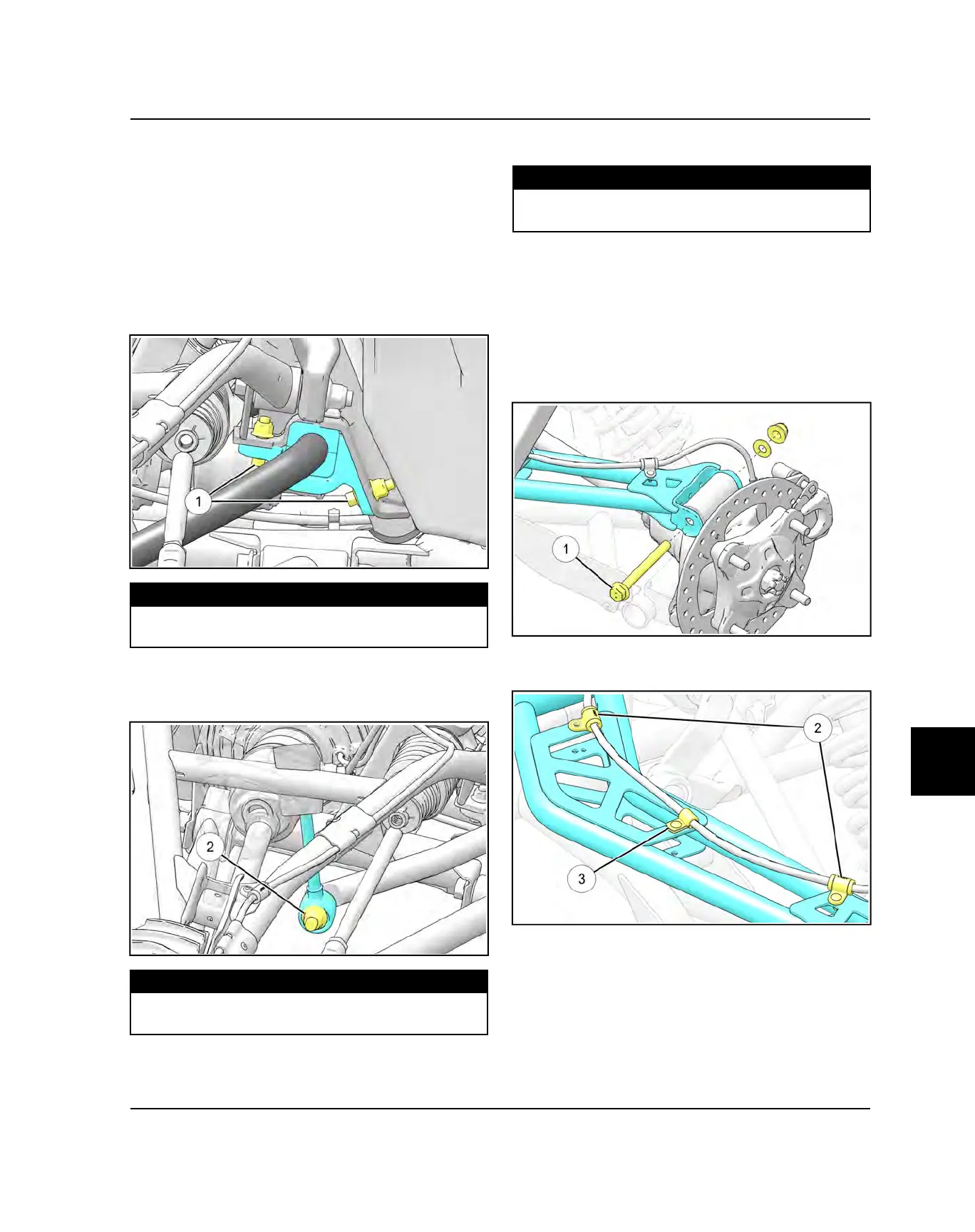 1

2

1

2

3