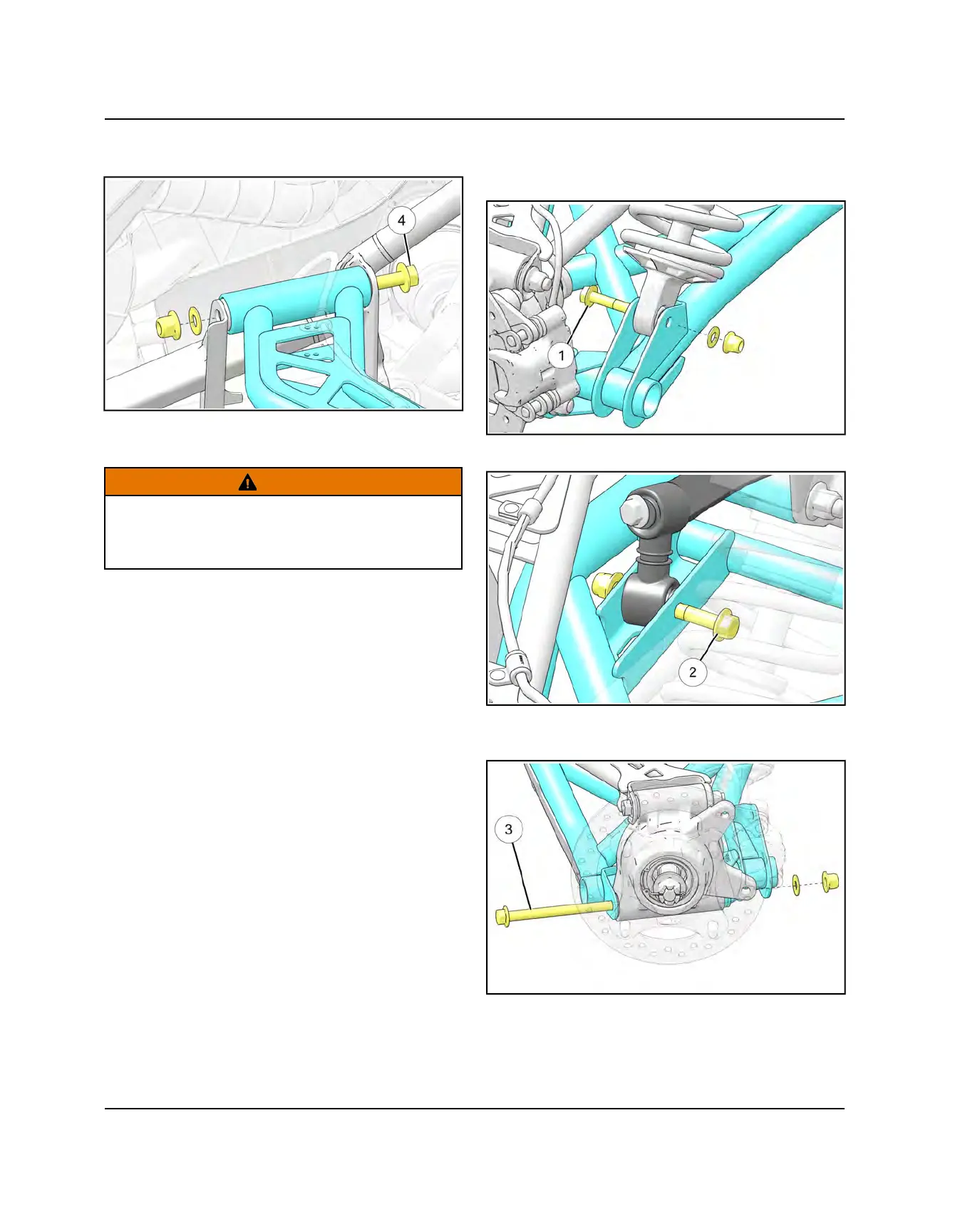 4

1

2

3