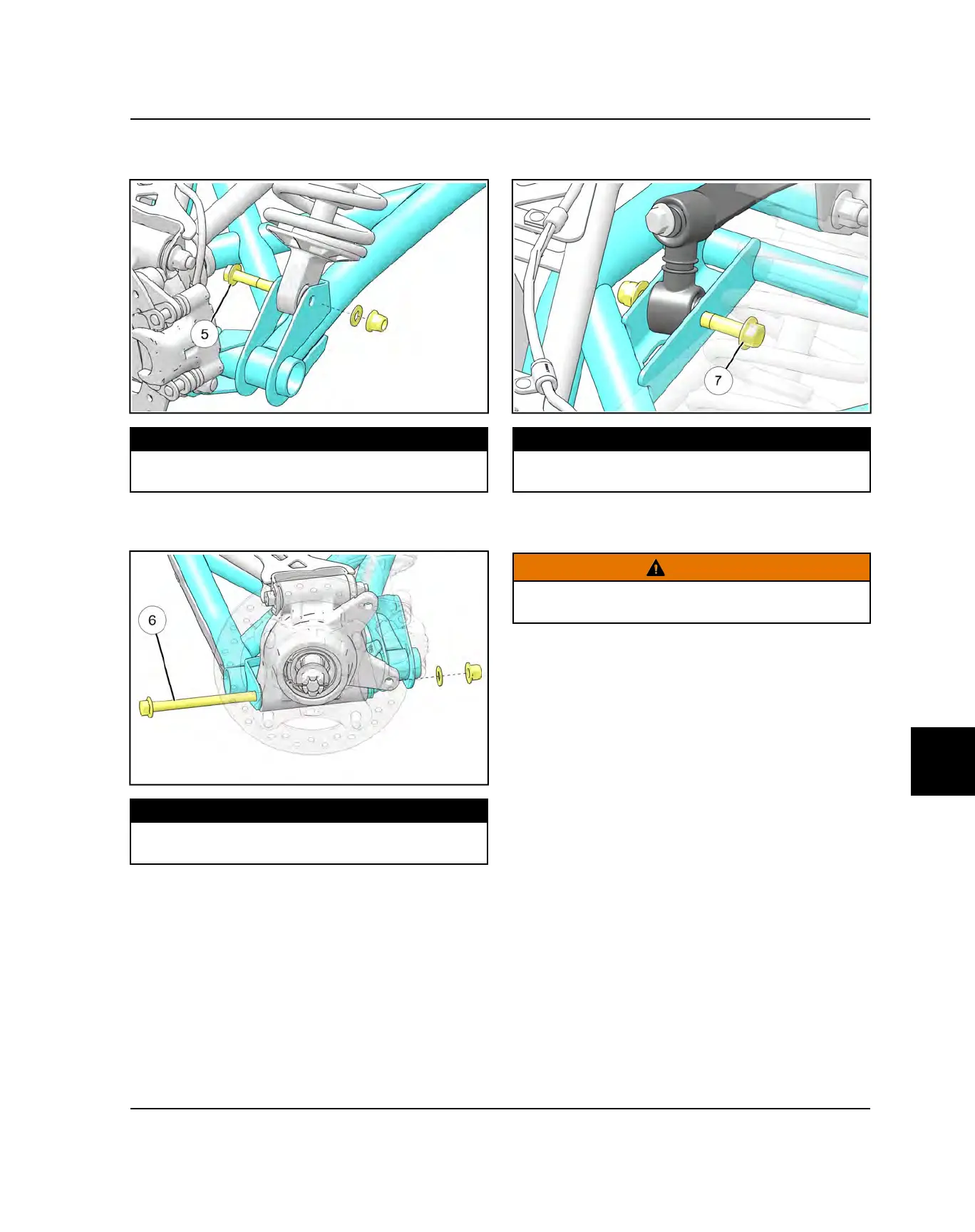 5

7

6