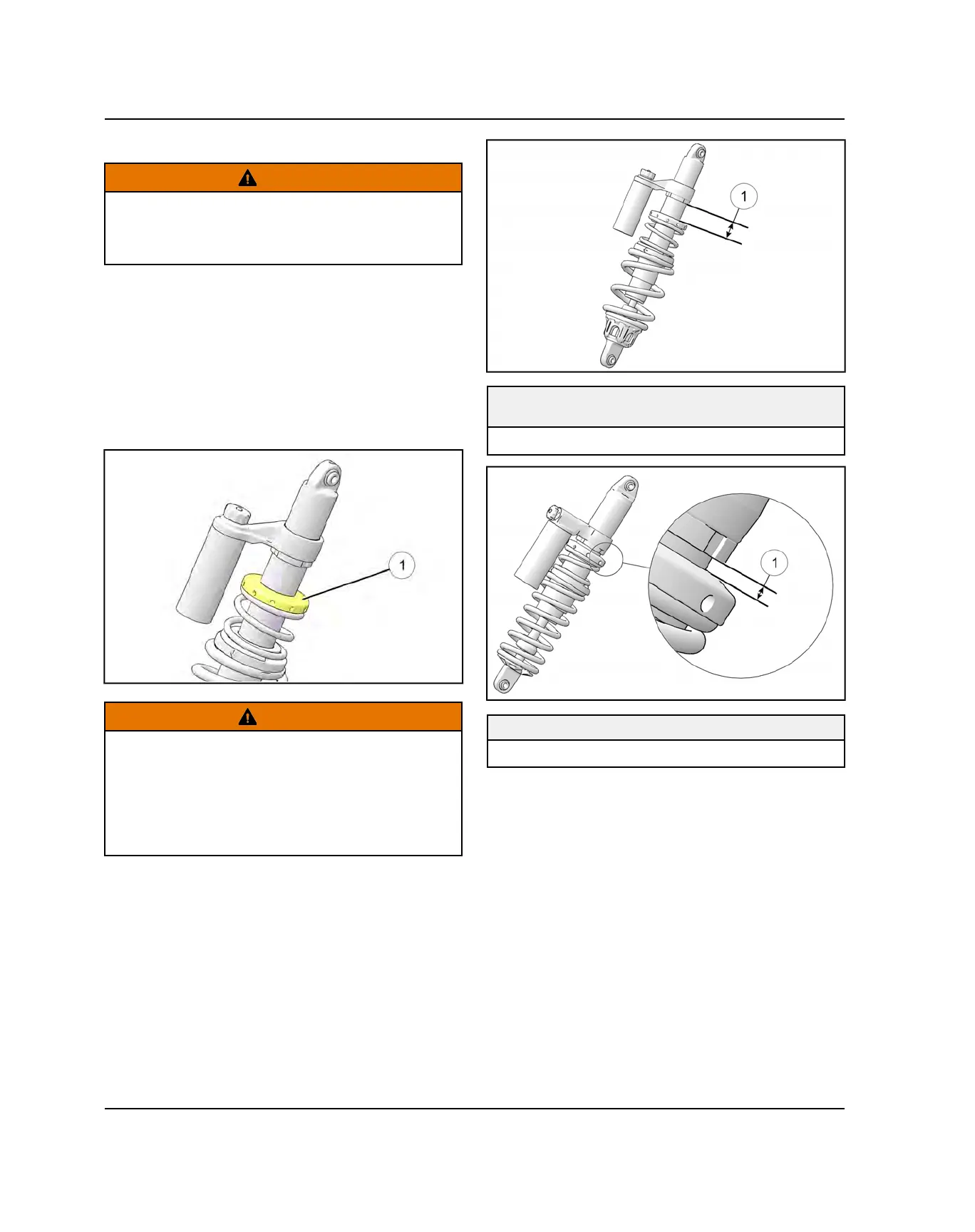 1

1

1