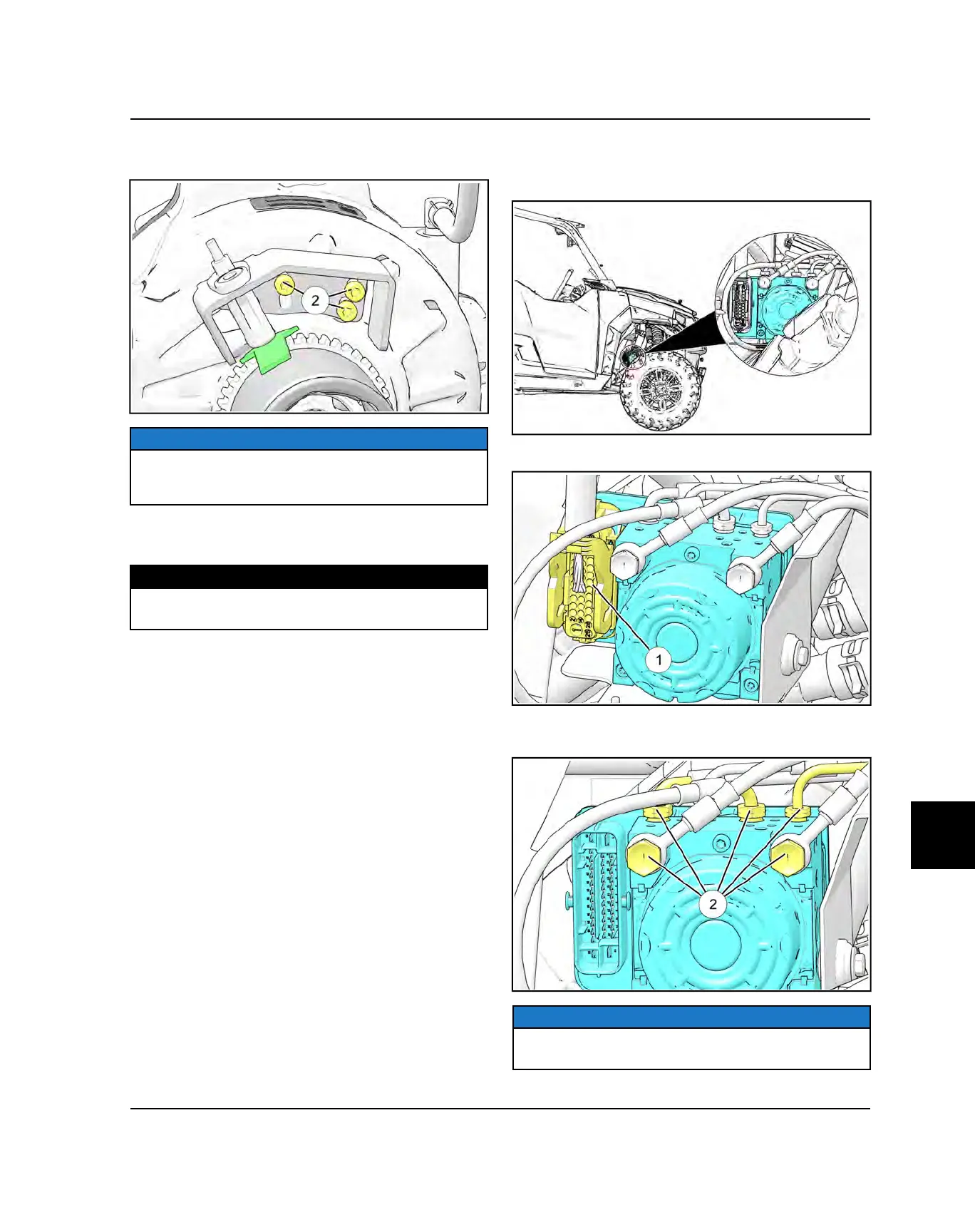 2

1

2