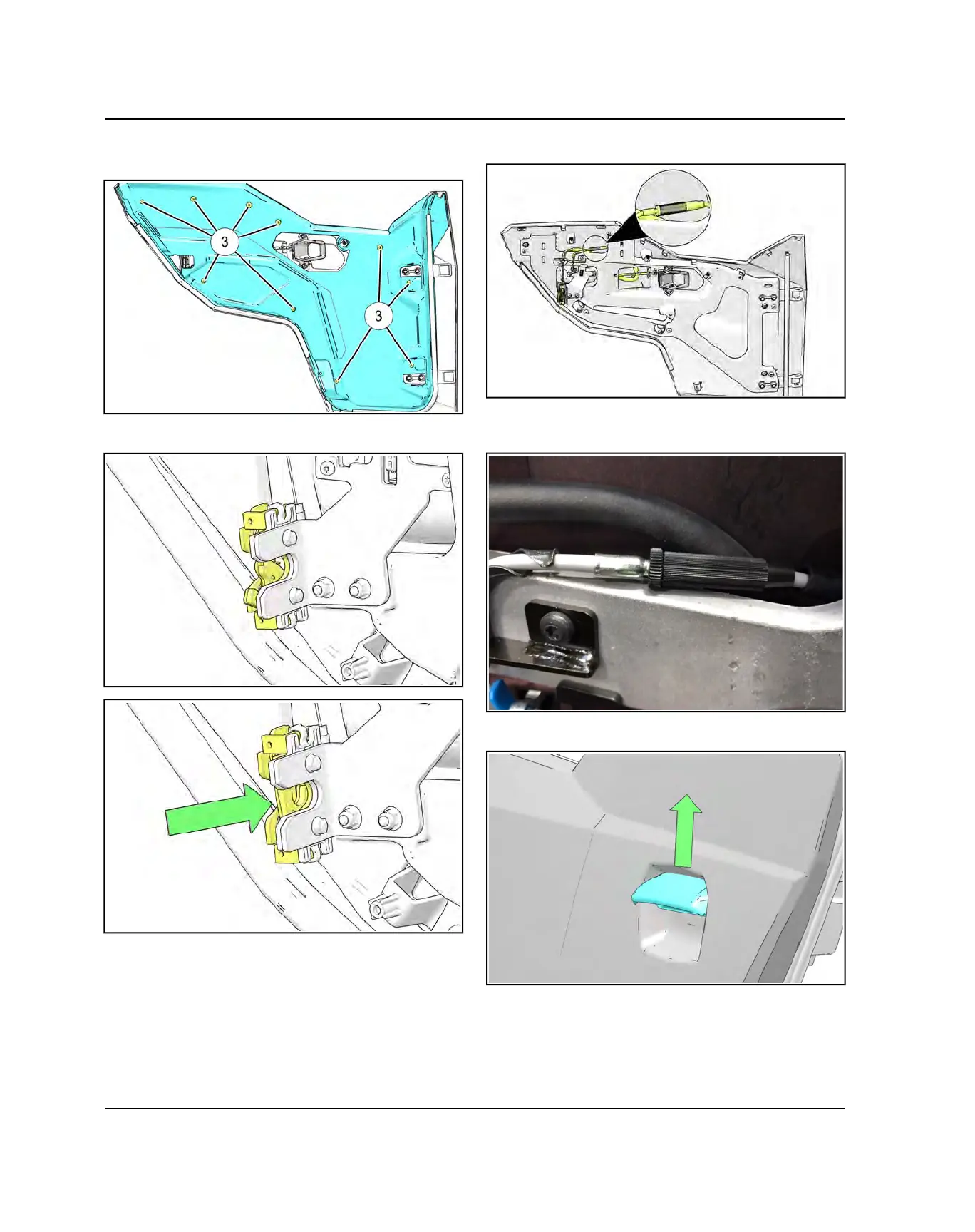 3
3