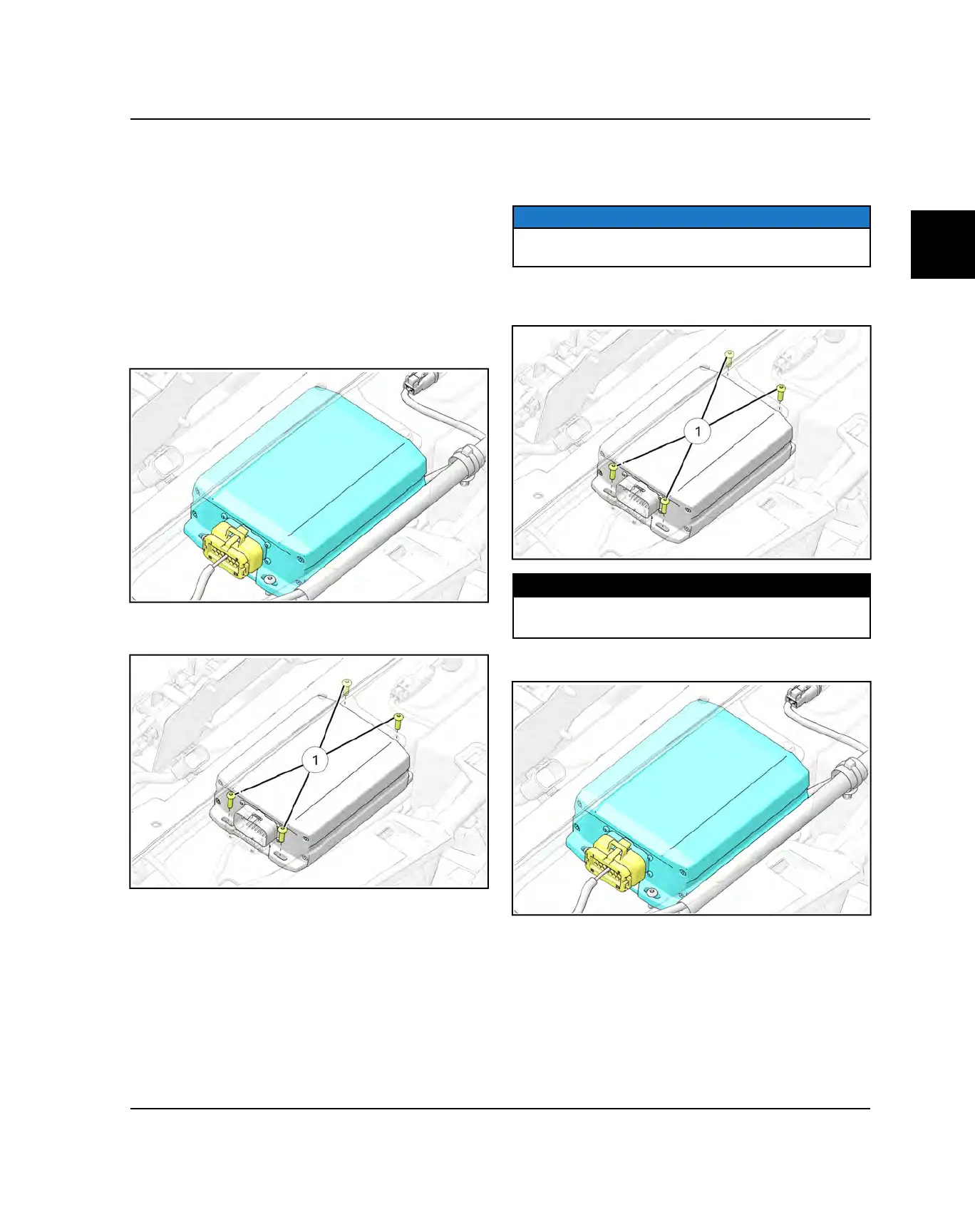 1

1