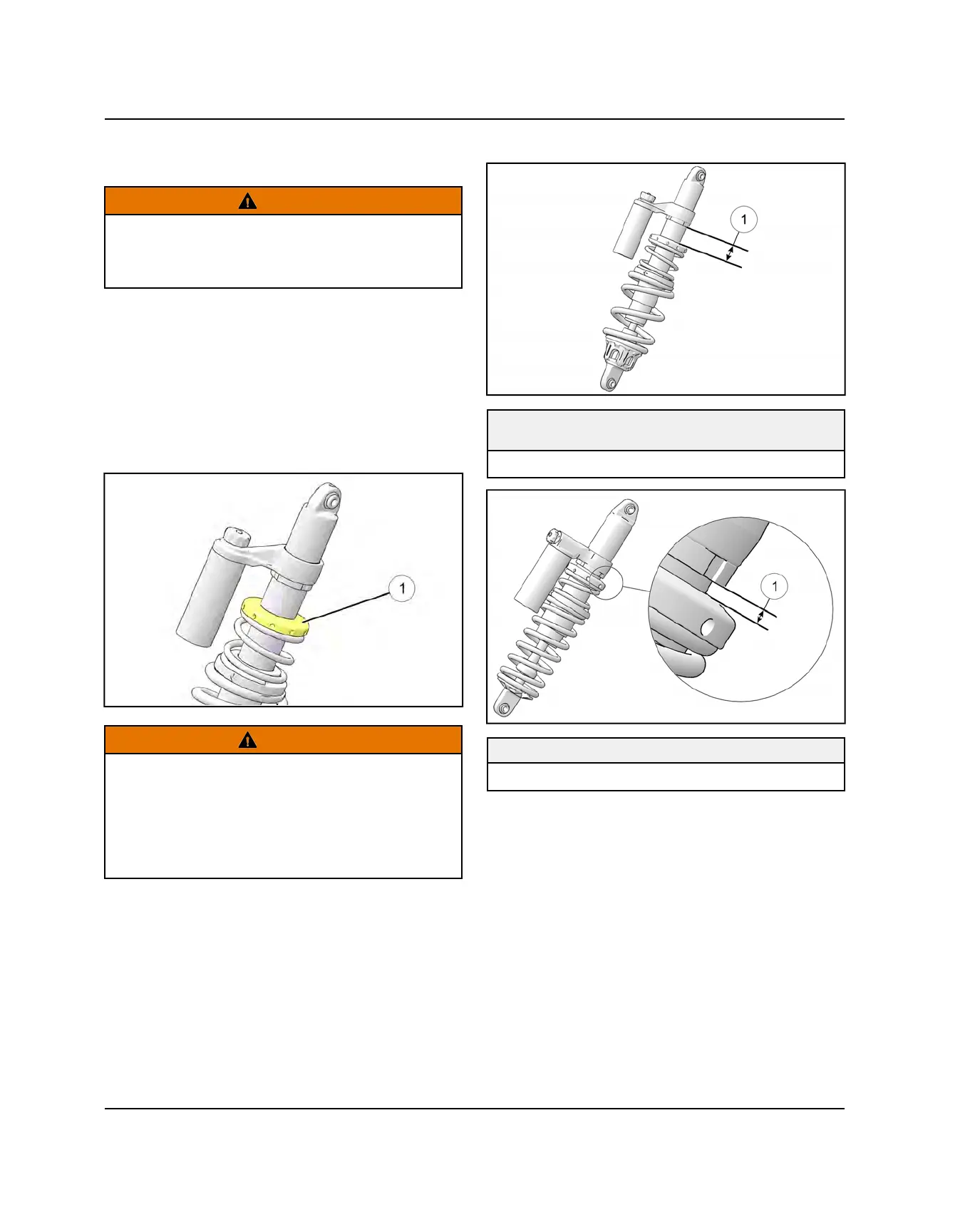 1

1

1