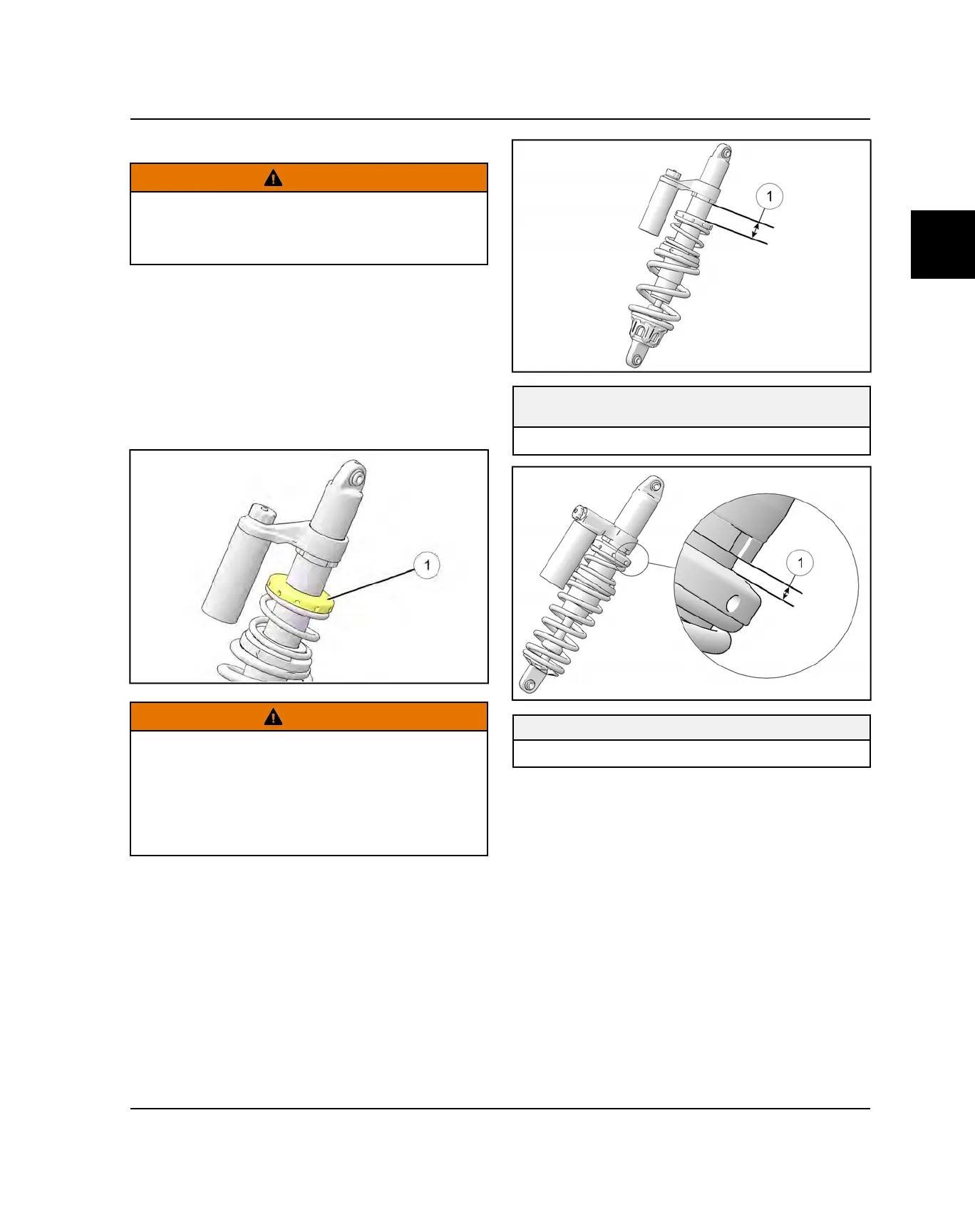 1

1

1