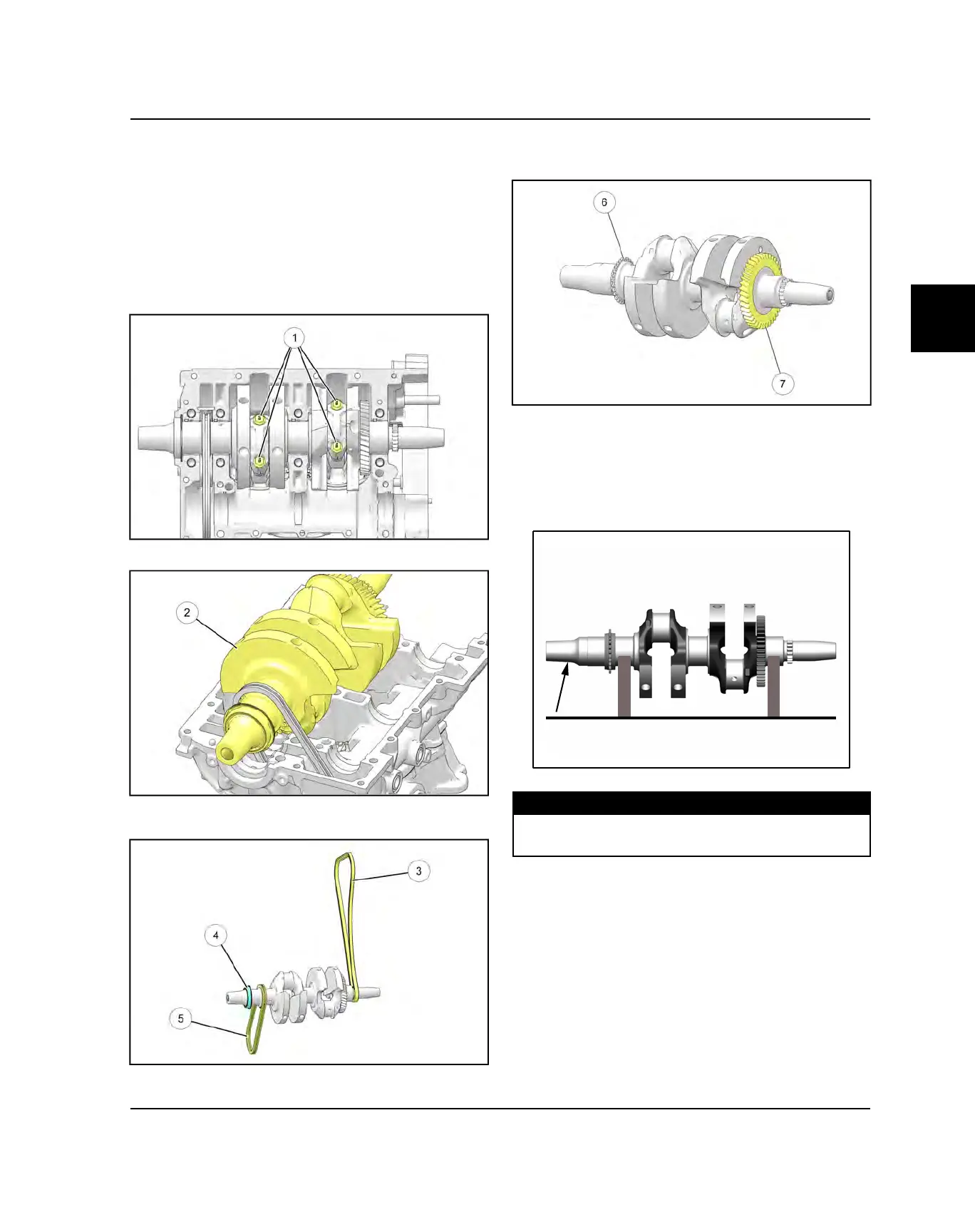 1

2

3

4

5

6

7