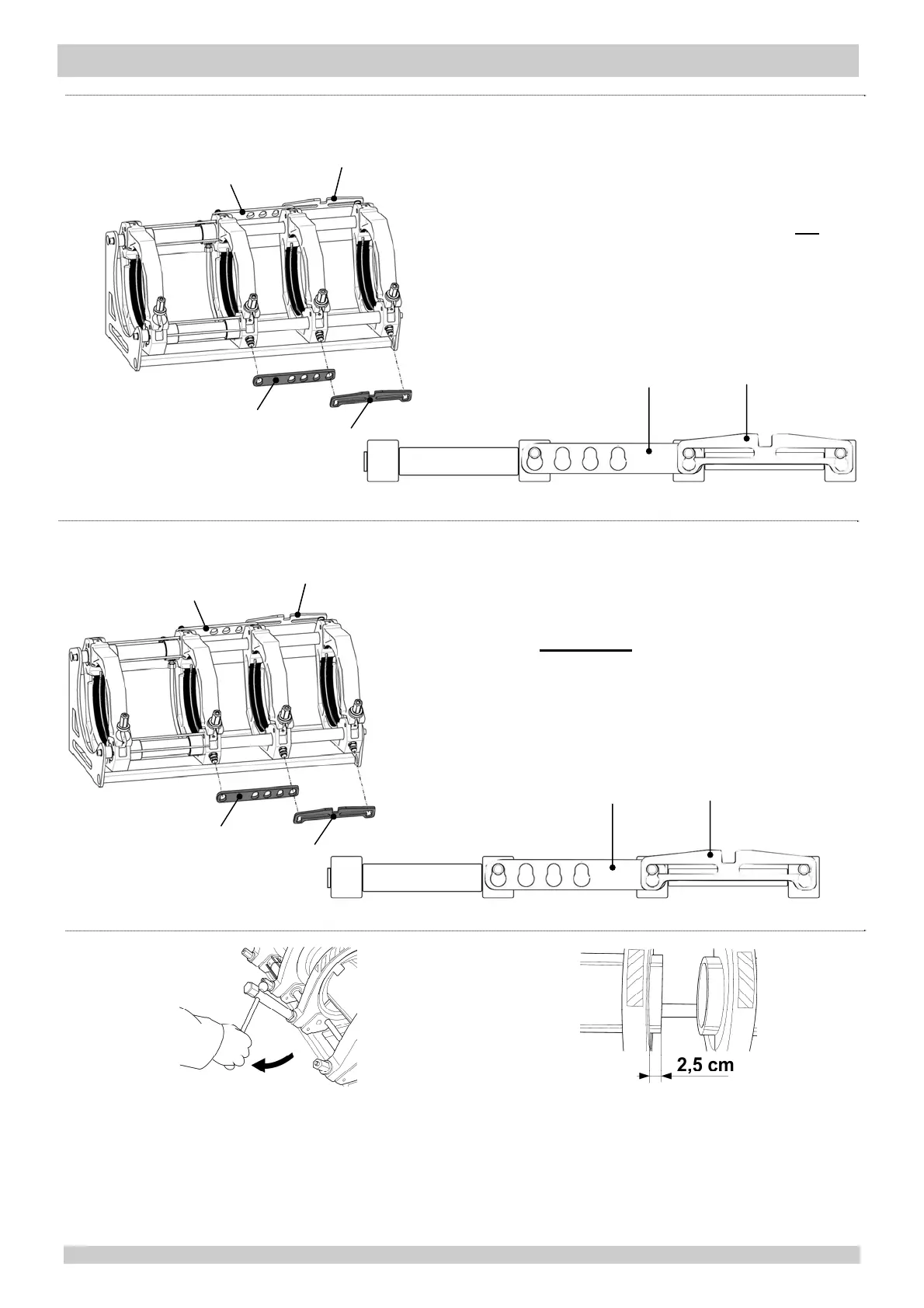 2,5 cm