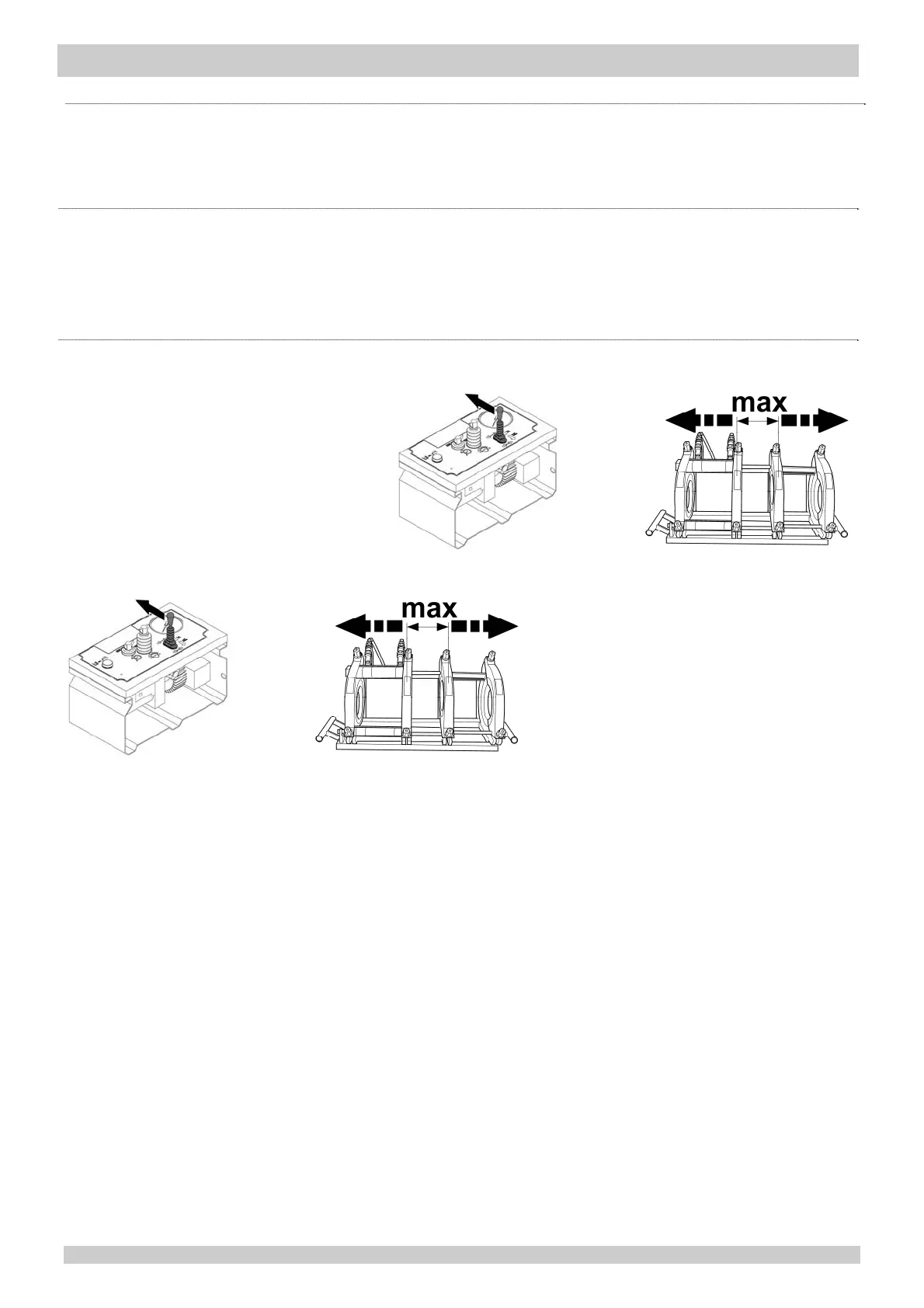 max

max