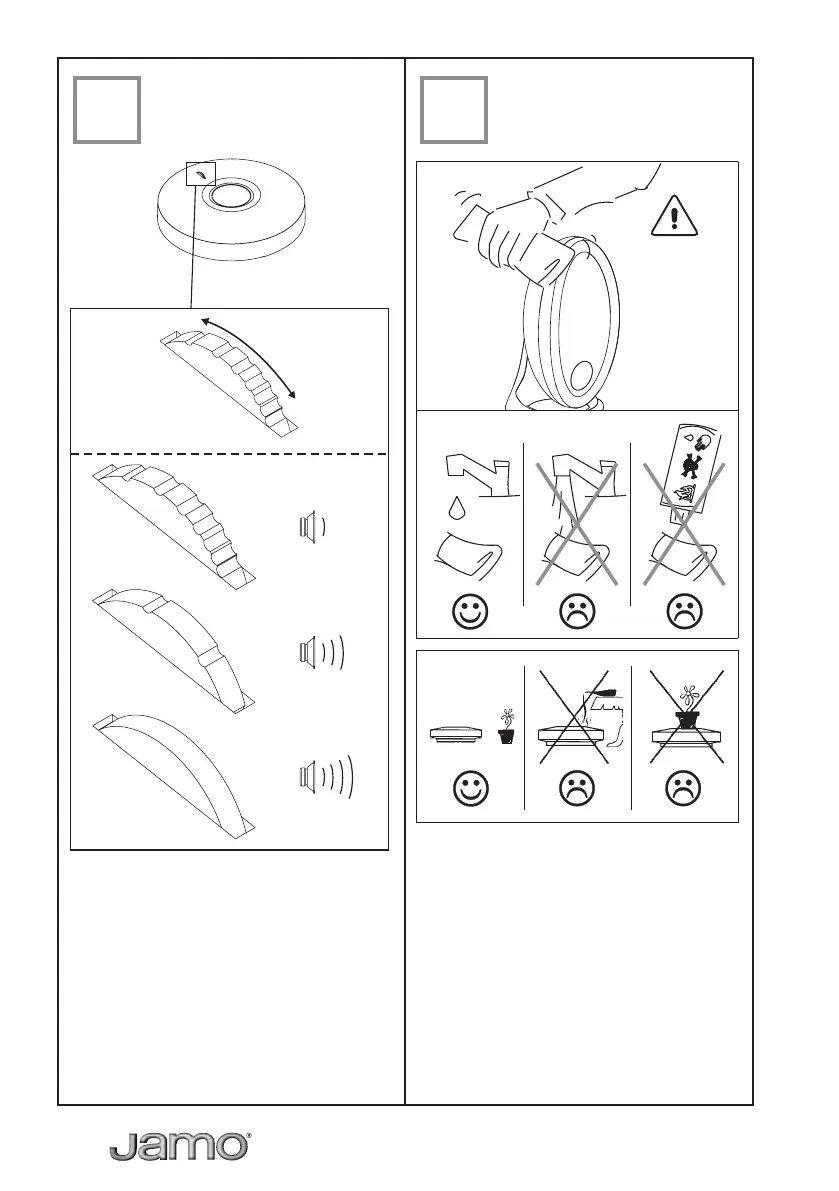 Jamo®