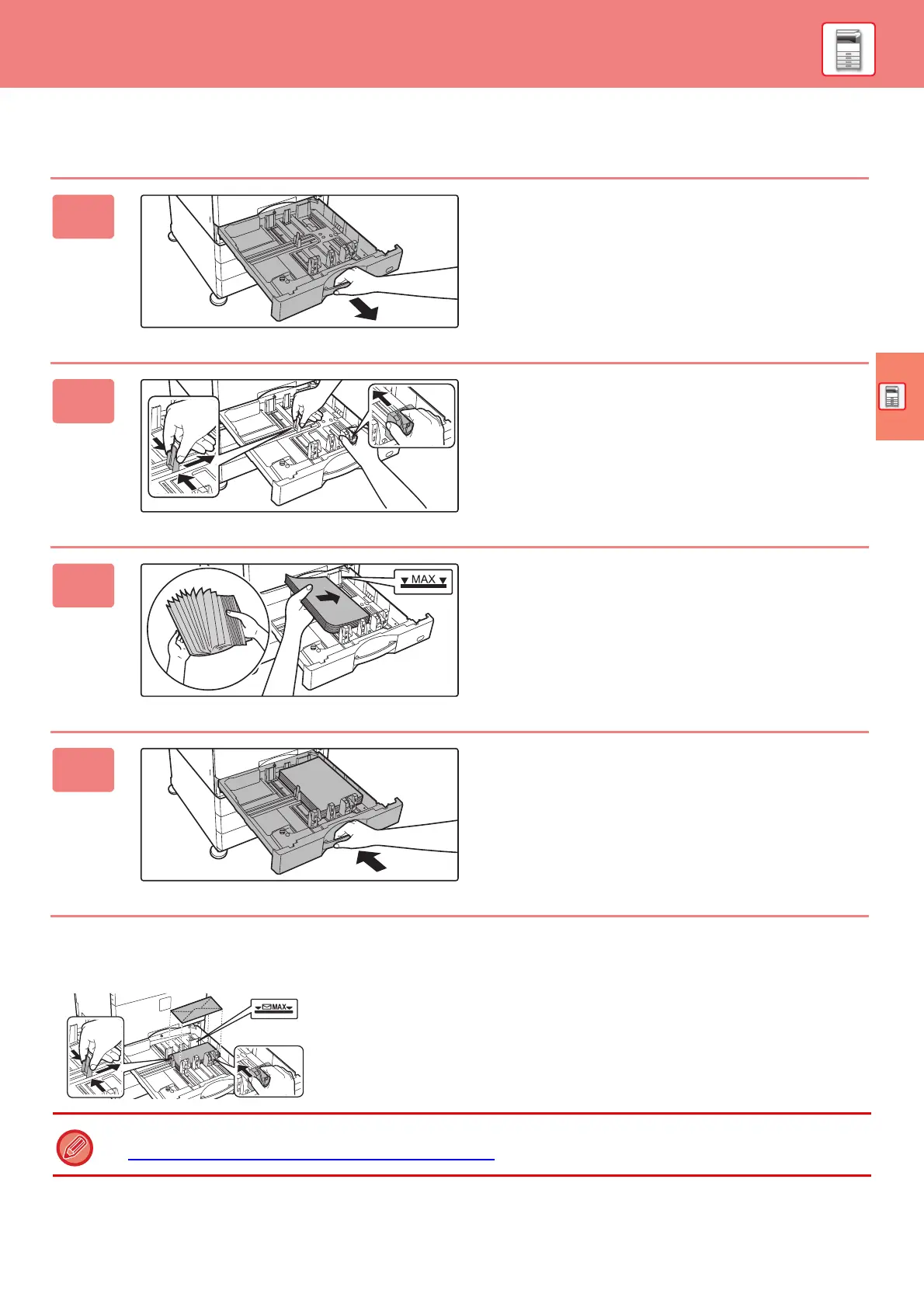 MAX

MAX