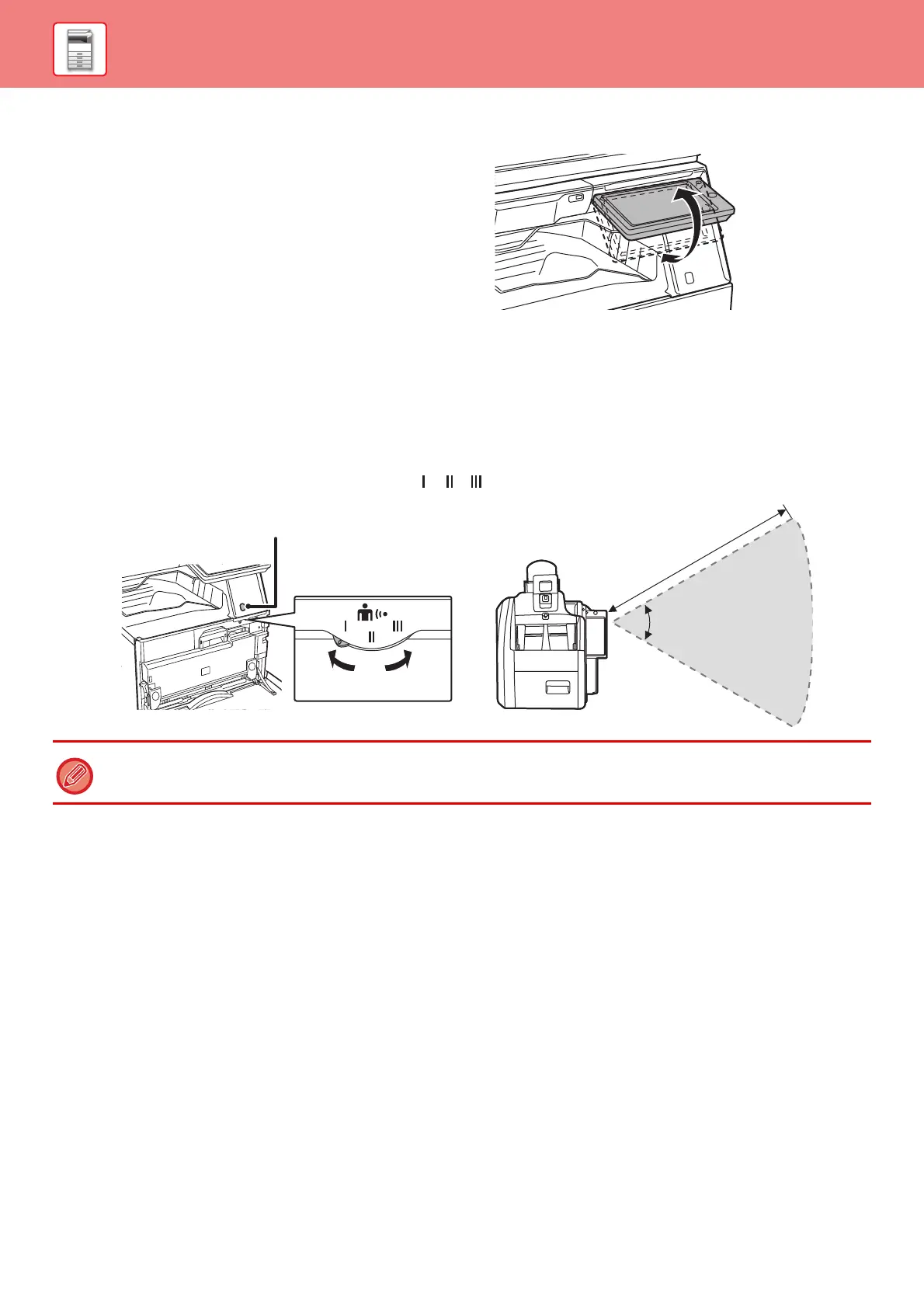 I II III

I II III