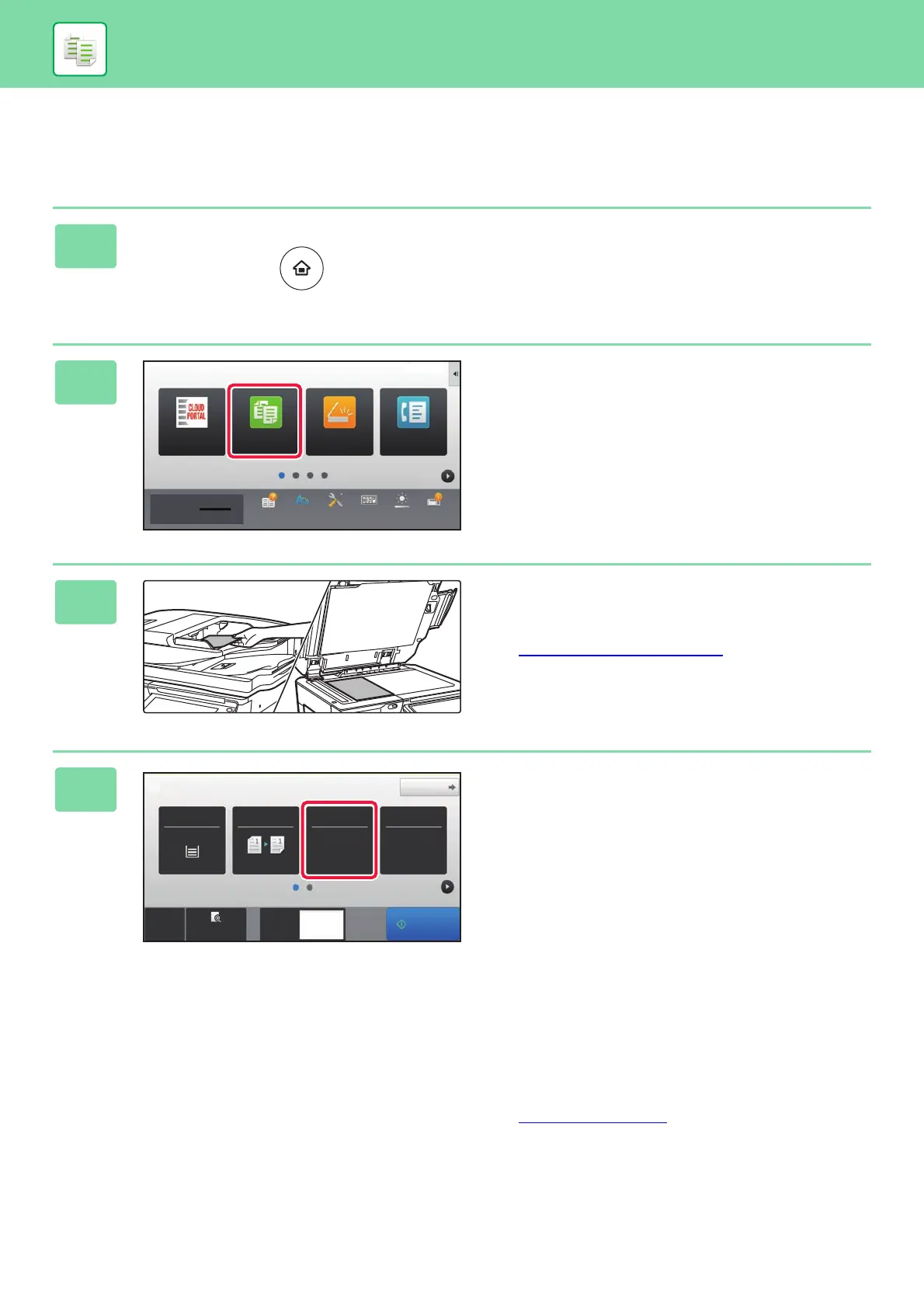 CLOUD PORTAL