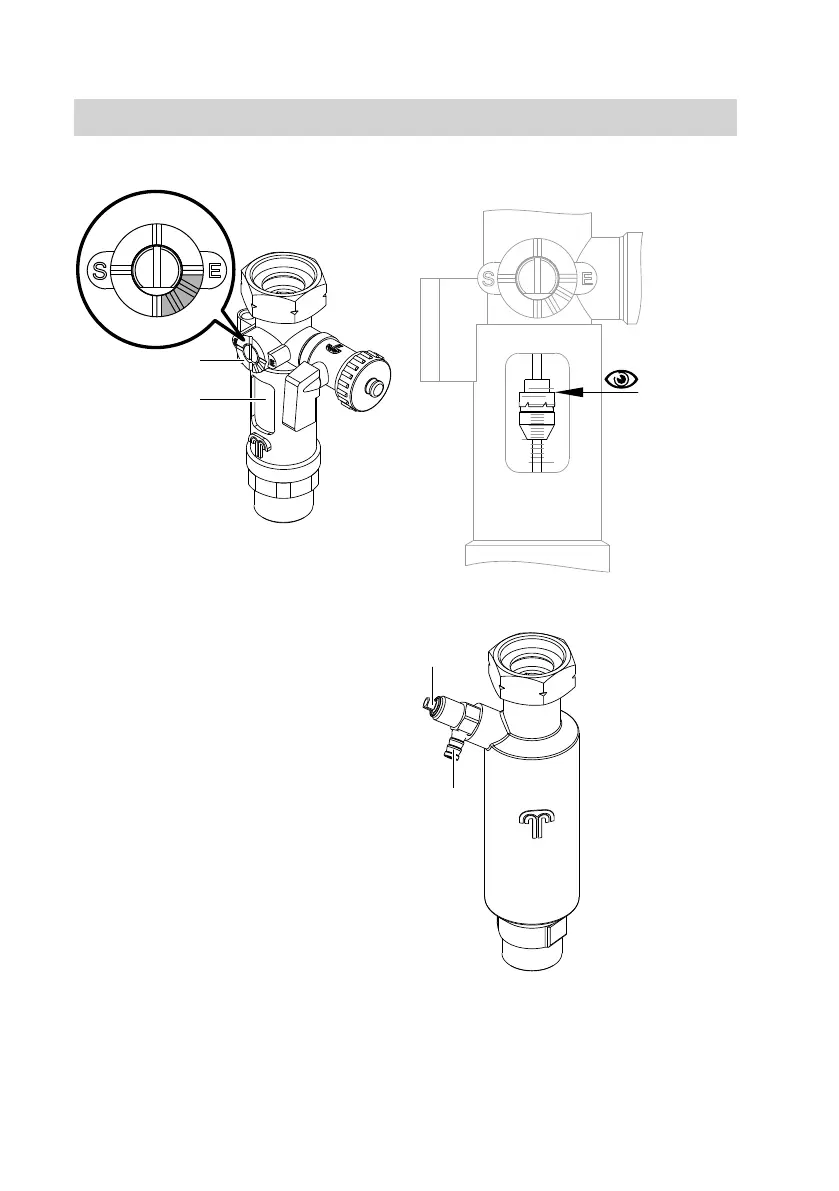 S E

S E