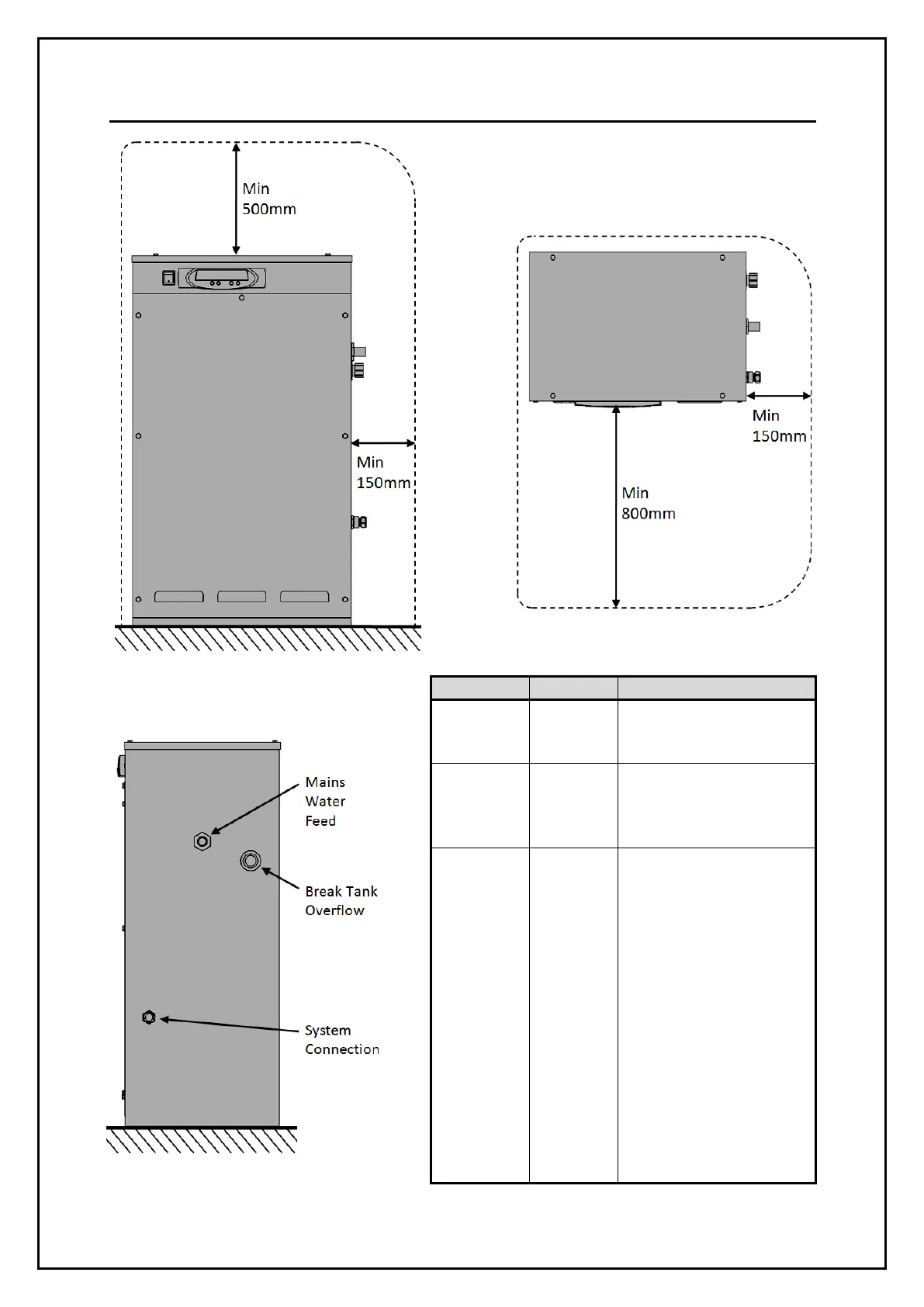 Min
500mm

Min
150mm

Min
150mm

Min
800mm

Mains
Water
Feed

Break Tank
Overflow

System
Connection