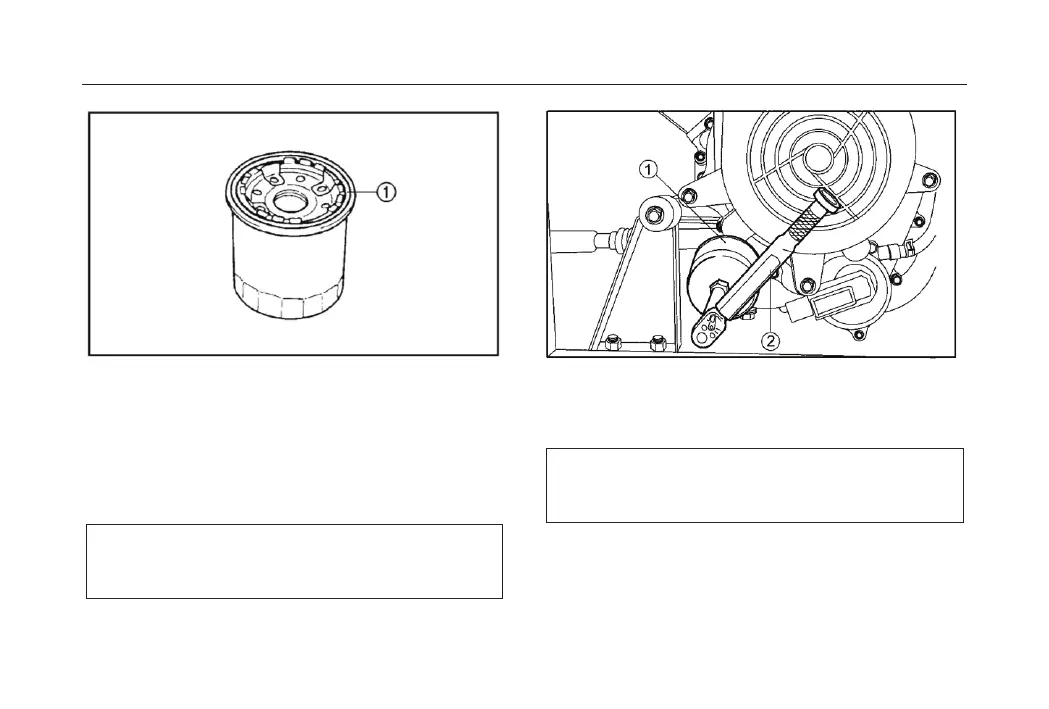 ①

①

②