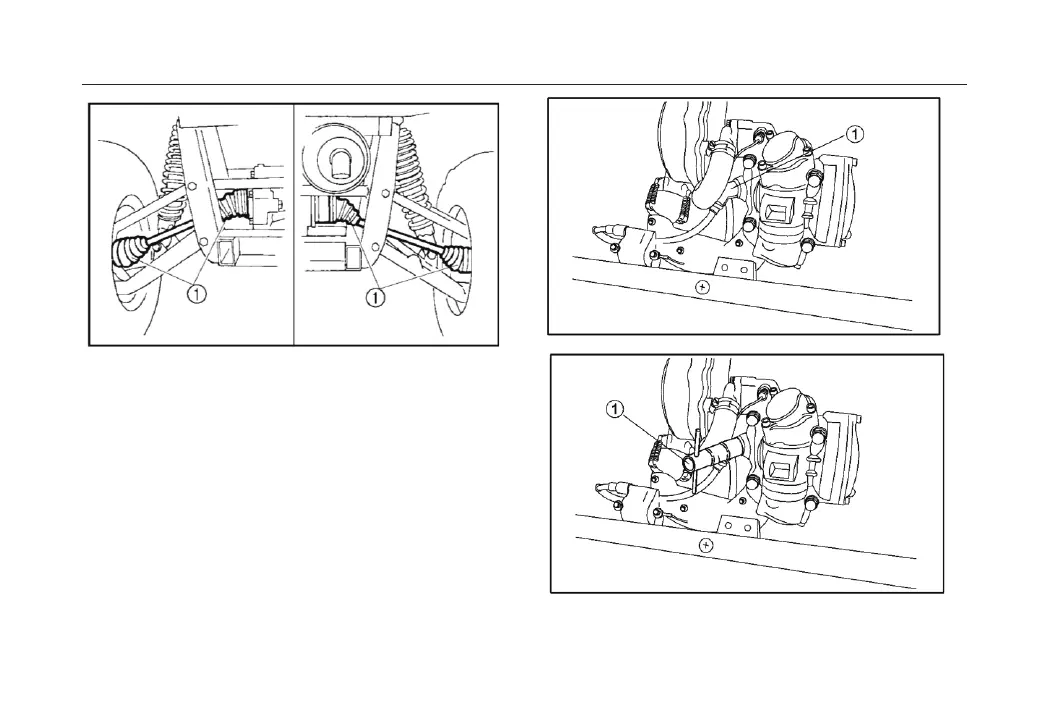 1
1

1

1