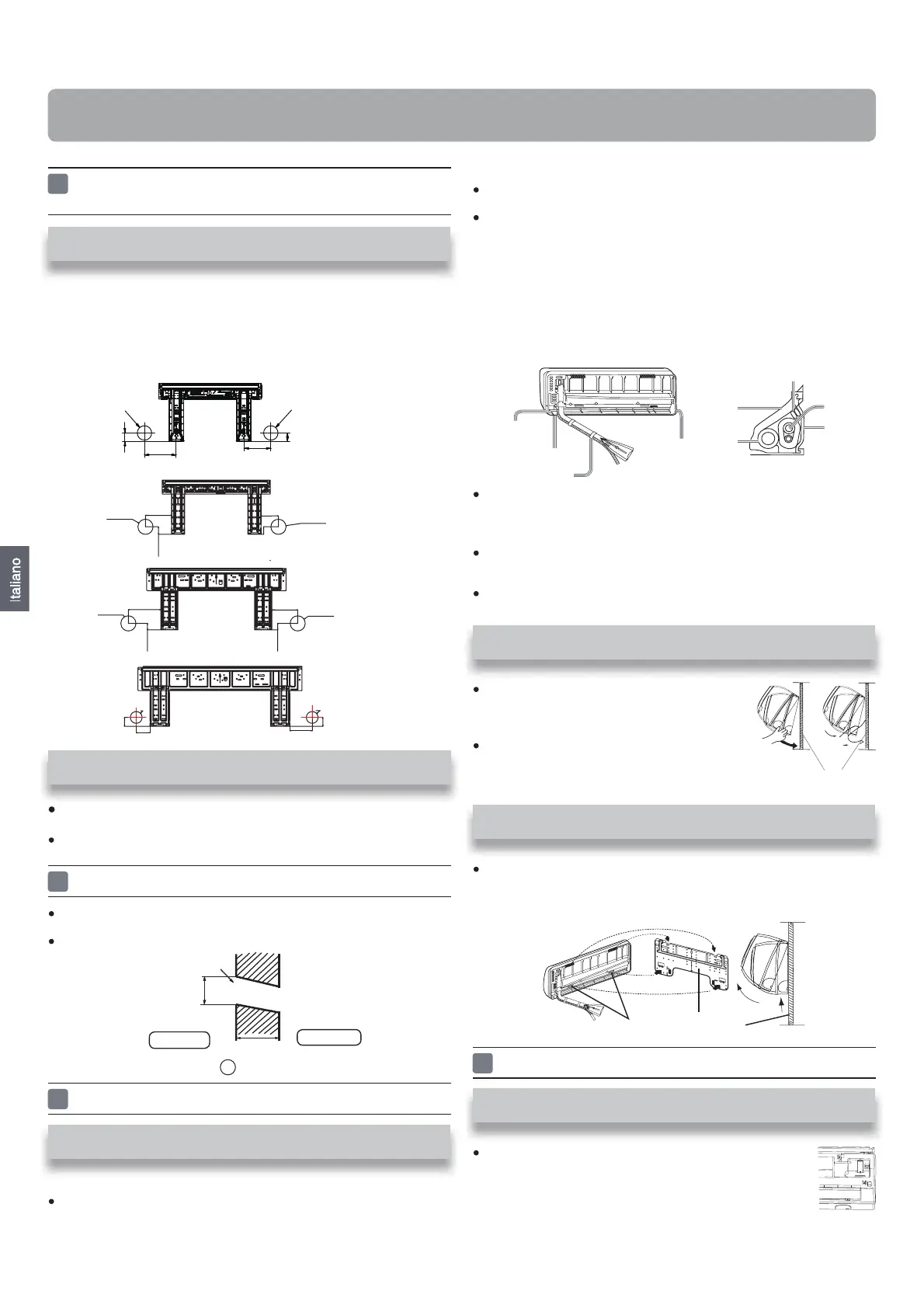 Italiano