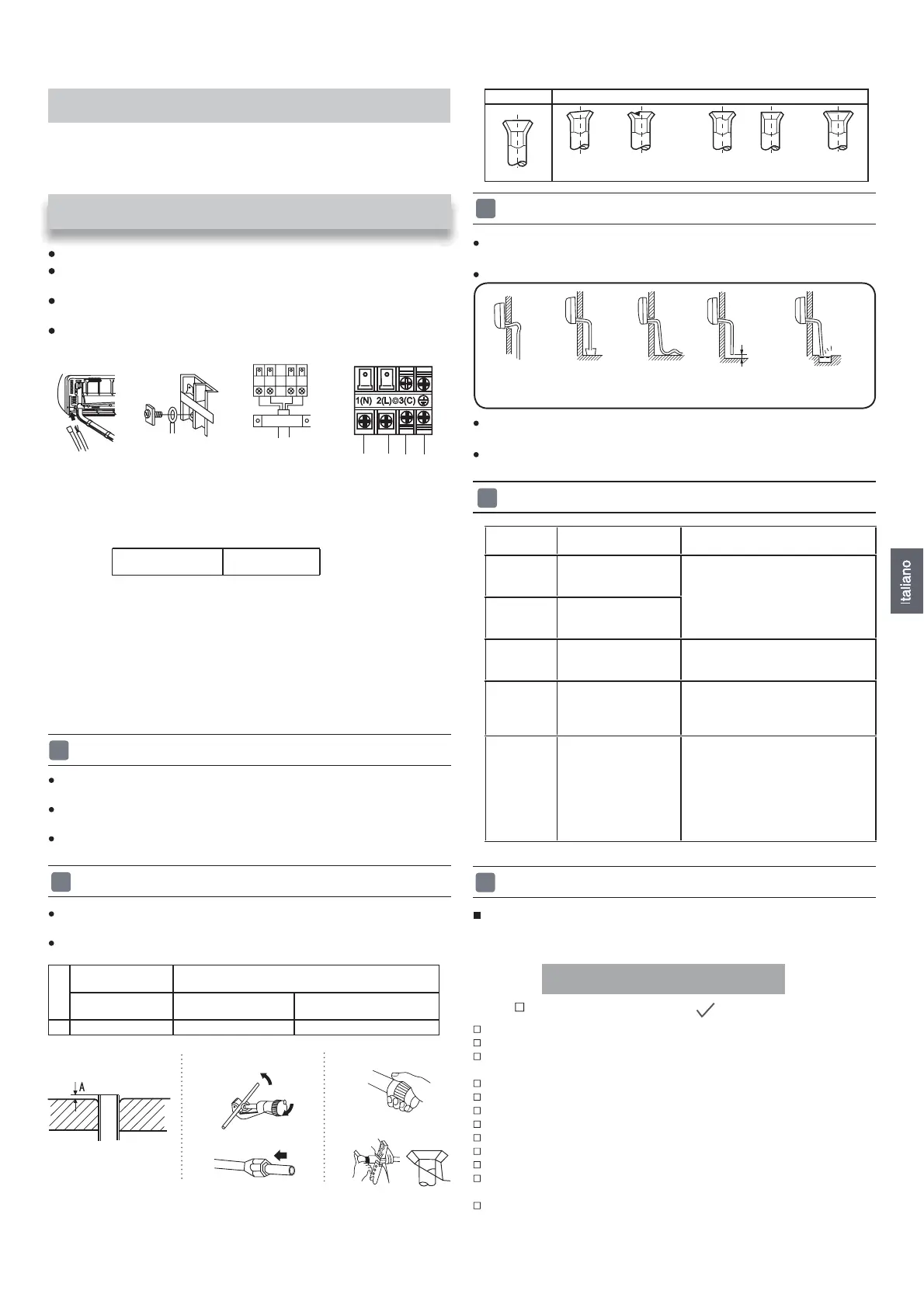 1(N) 2(L) 3(C)

A

Italiano