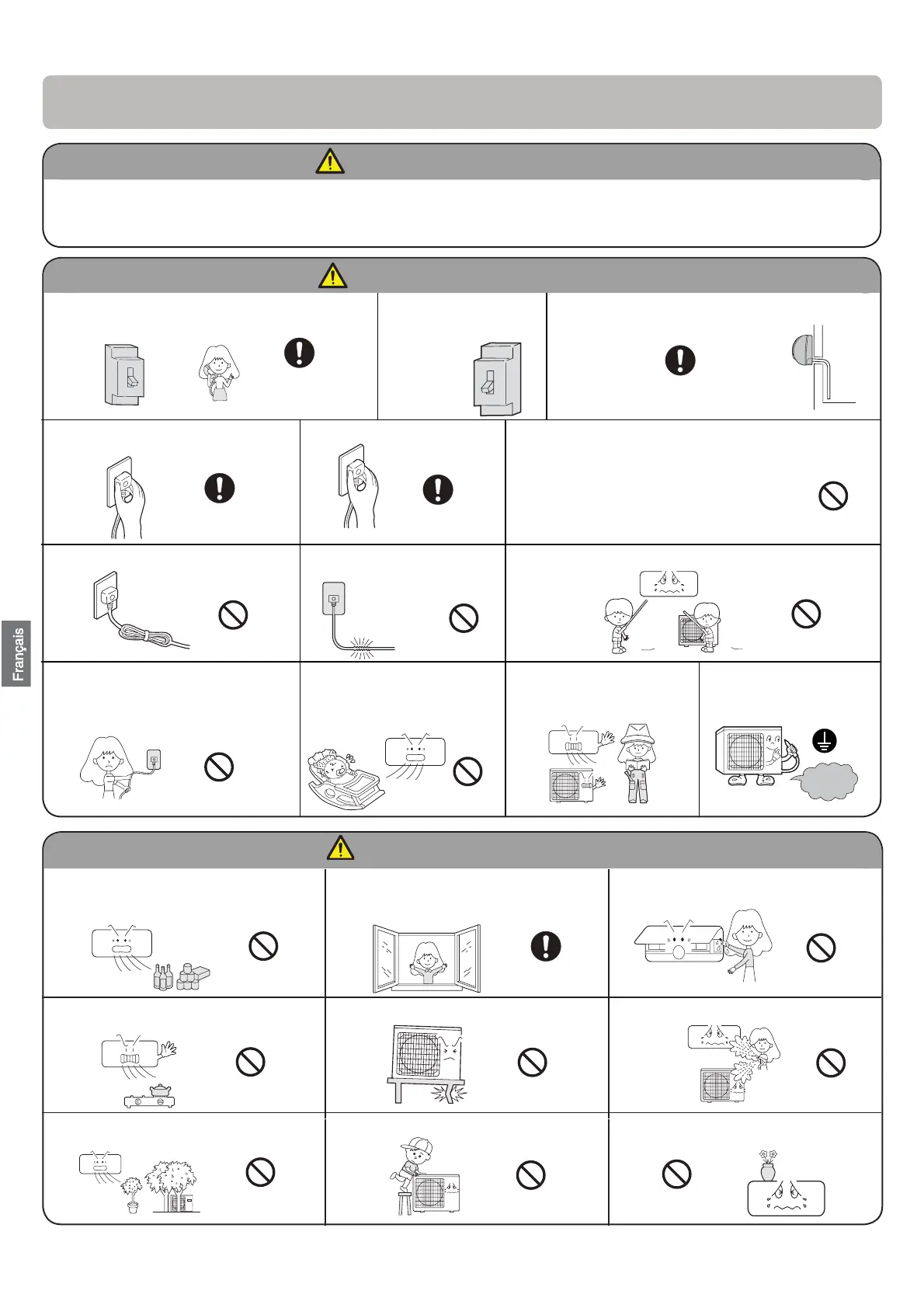 Français