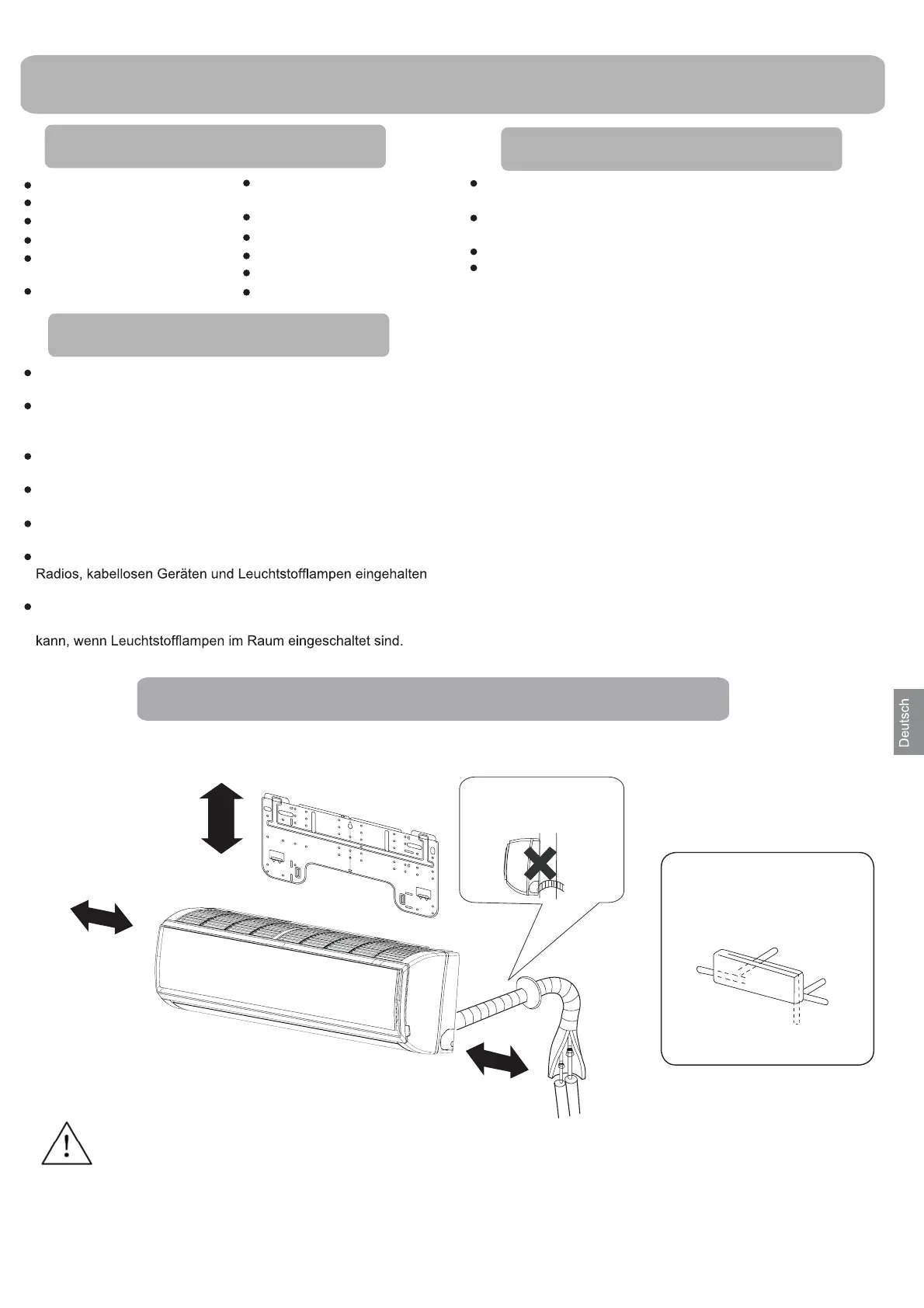 Radios, kabellosen Geräten und Leuchtstofflampen eingehalten

kann, wenn Leuchtstofflampen im Raum eingeschaltet sind.

Deutsch