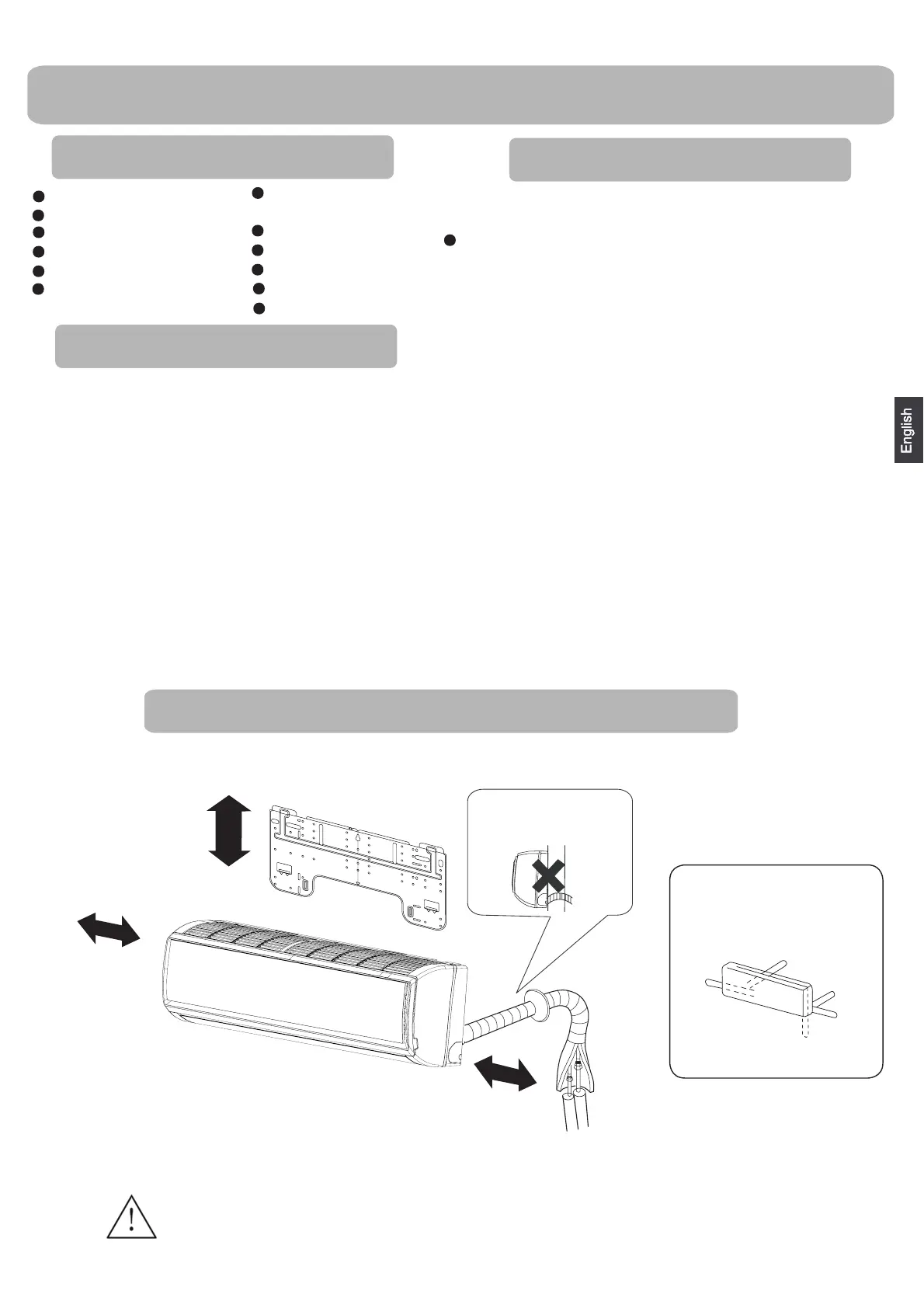 English