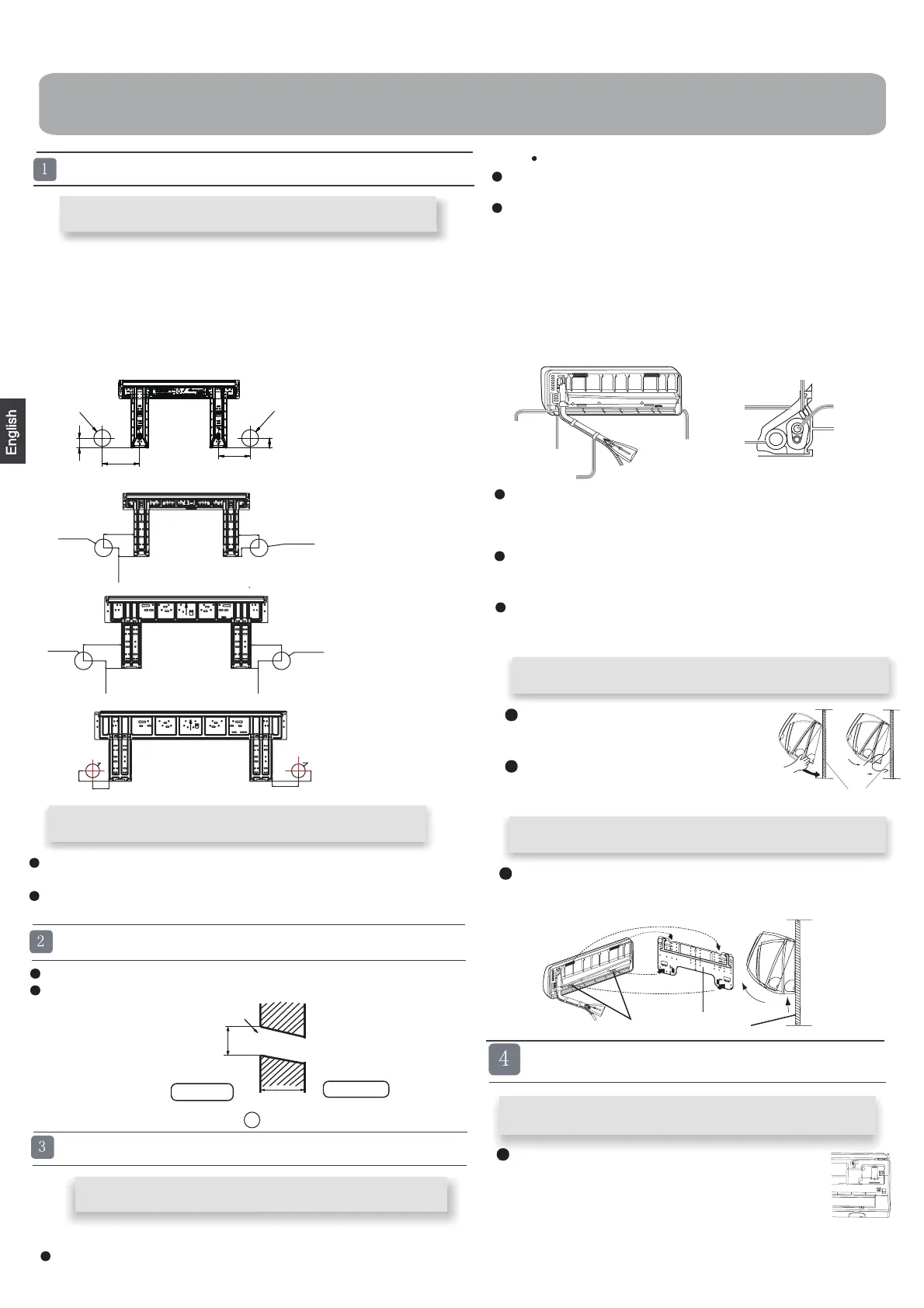 English

1

2

3

4