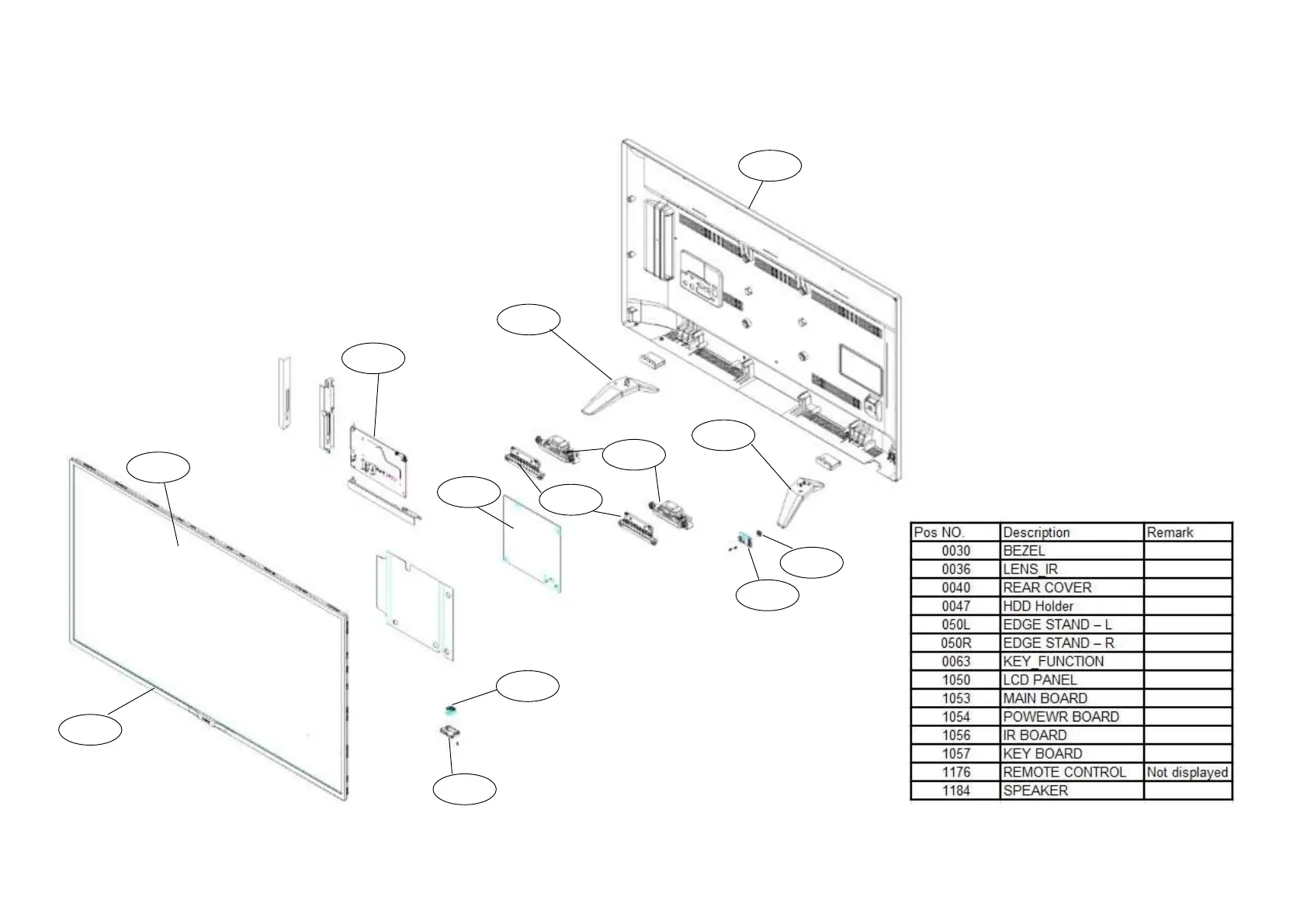 | Pos NO. | Description | Remark |
|---|---|---|
| 0030 | BEZEL | |
| 0036 | LENS_IR | |
| 0040 | REAR COVER | |
| 0047 | HDD Holder | |
| 050L | EDGE STAND – L | |
| 050R | EDGE STAND – R | |
| 0063 | KEY_FUNCTION | |
| 1050 | LCD PANEL | |
| 1053 | MAIN BOARD | |
| 1054 | POWEWR BOARD | |
| 1056 | IR BOARD | |
| 1057 | KEY BOARD | |
| 1176 | REMOTE CONTROL | Not displayed |
| 1184 | SPEAKER | |