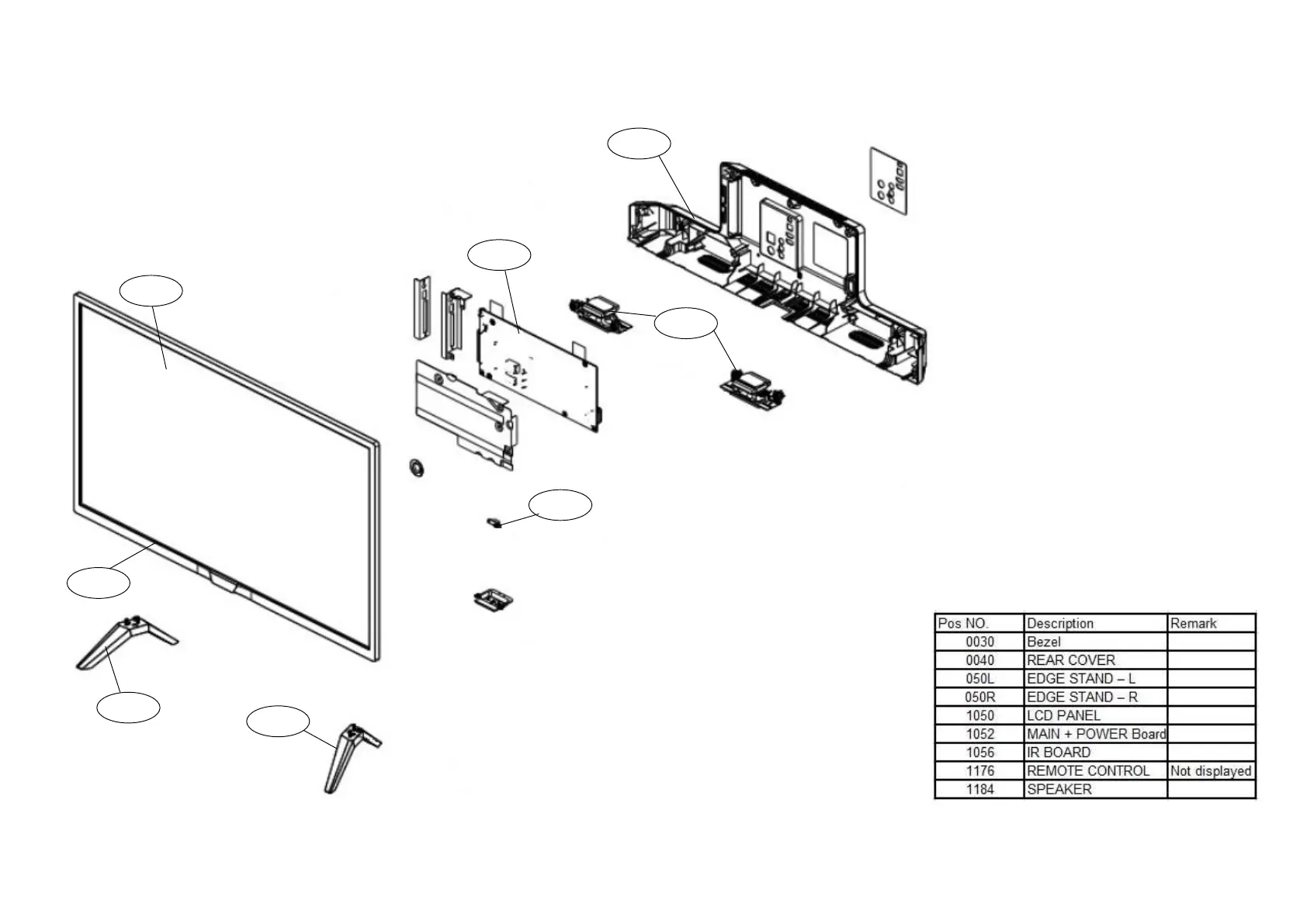 | Pos NO. | Description | Remark |
|---|---|---|
| 0030 | Bezel | |
| 0040 | REAR COVER | |
| 050L | EDGE STAND – L | |
| 050R | EDGE STAND – R | |
| 1050 | LCD PANEL | |
| 1052 | MAIN + POWER Board | |
| 1056 | IR BOARD | |
| 1176 | REMOTE CONTROL | Not displayed |
| 1184 | SPEAKER | |