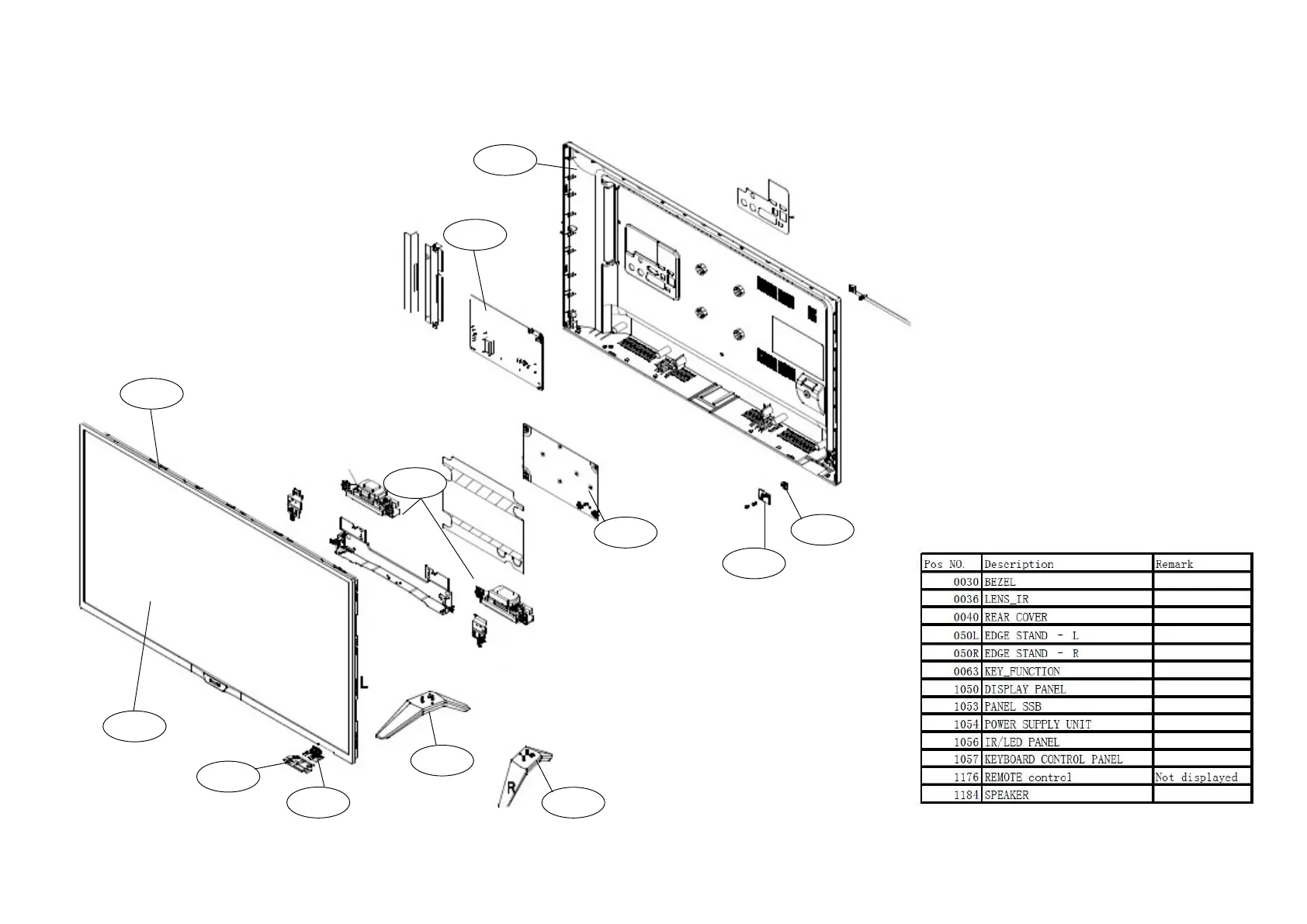 L

R

| Pos NO. | Description | Remark |
|---|---|---|
| 0030 | BEZEL | |
| 0036 | LENS_IR | |
| 0040 | REAR COVER | |
| 050L | EDGE STAND - L | |
| 050R | EDGE STAND - R | |
| 0063 | KEY_FUNCTION | |
| 1050 | DISPLAY PANEL | |
| 1053 | PANEL SSB | |
| 1054 | POWER SUPPLY UNIT | |
| 1056 | IR/LED PANEL | |
| 1057 | KEYBOARD CONTROL PANEL | |
| 1176 | REMOTE control | Not displayed |
| 1184 | SPEAKER | |