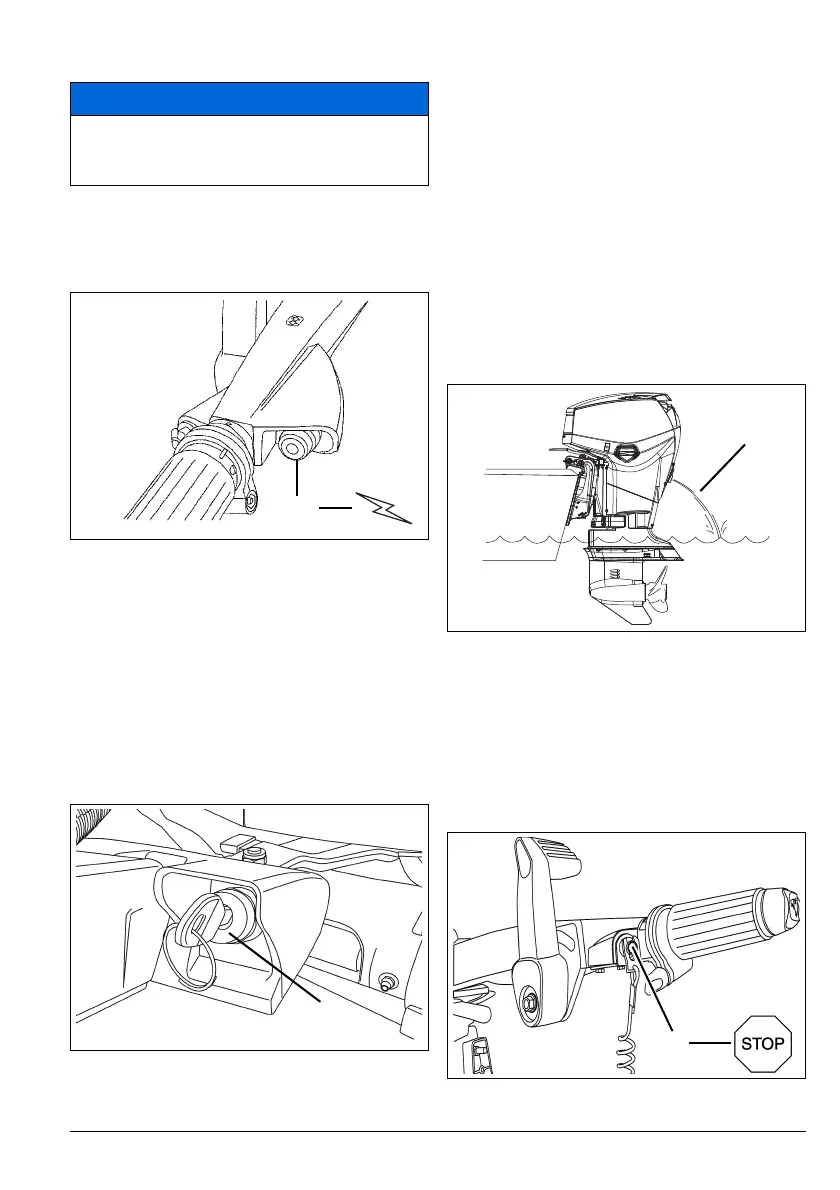 STOP