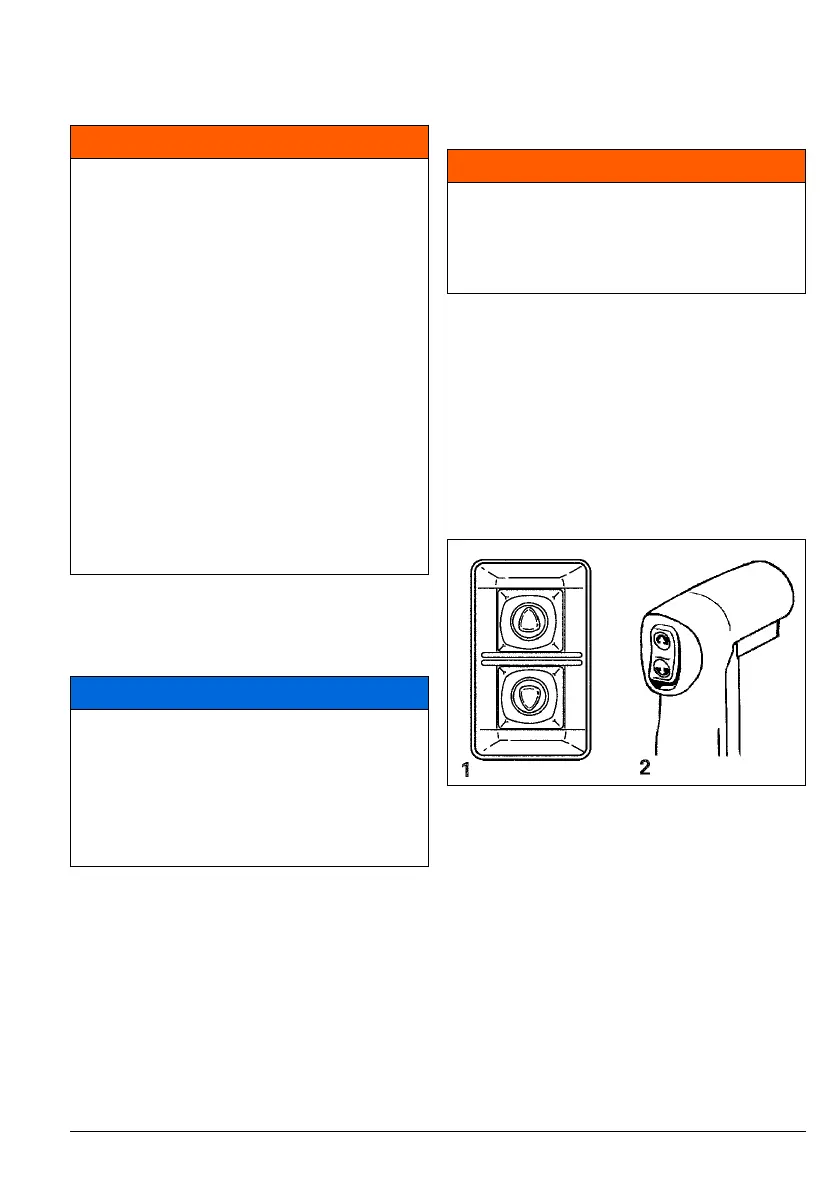 1

2