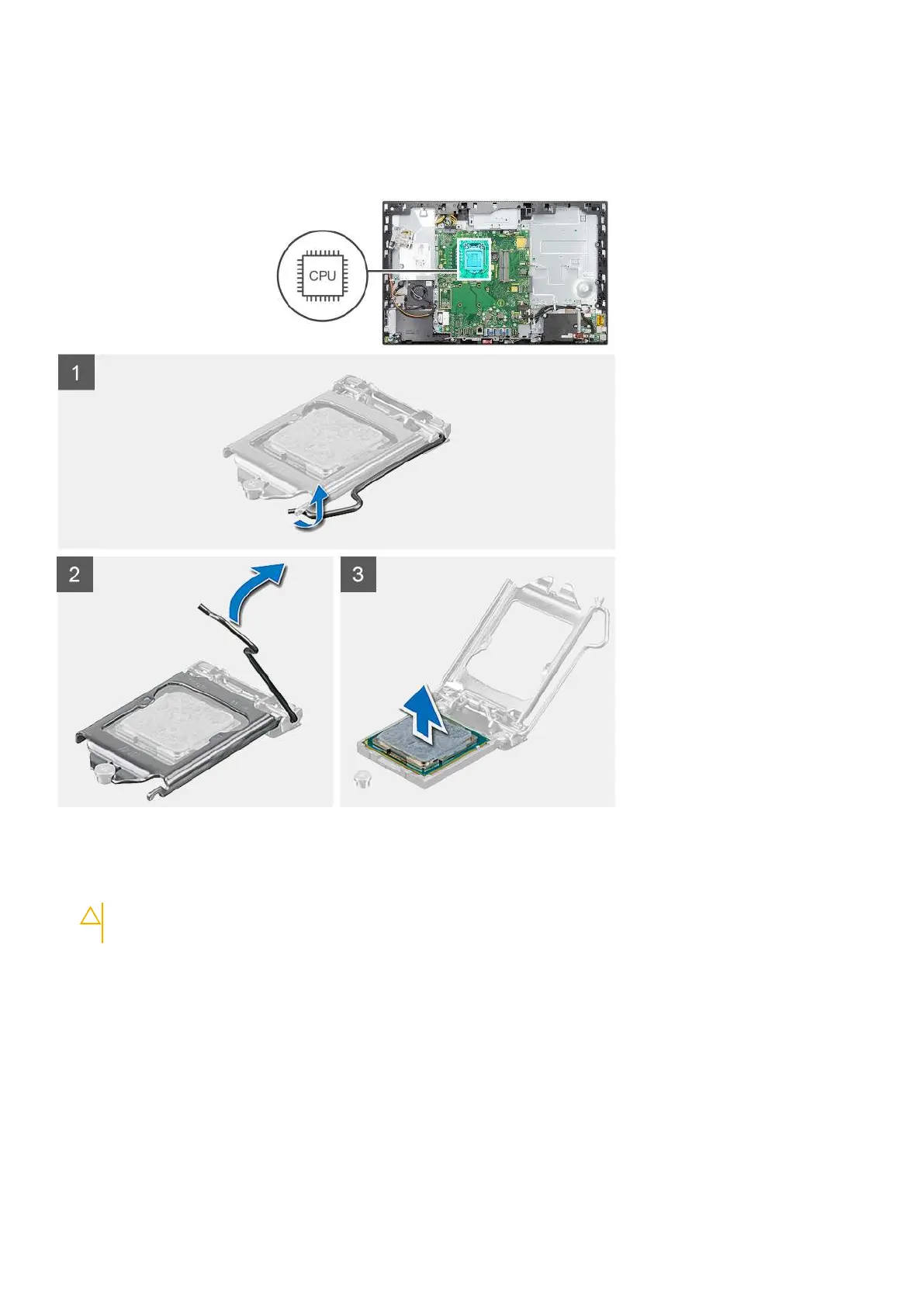 CPU

1

2

3