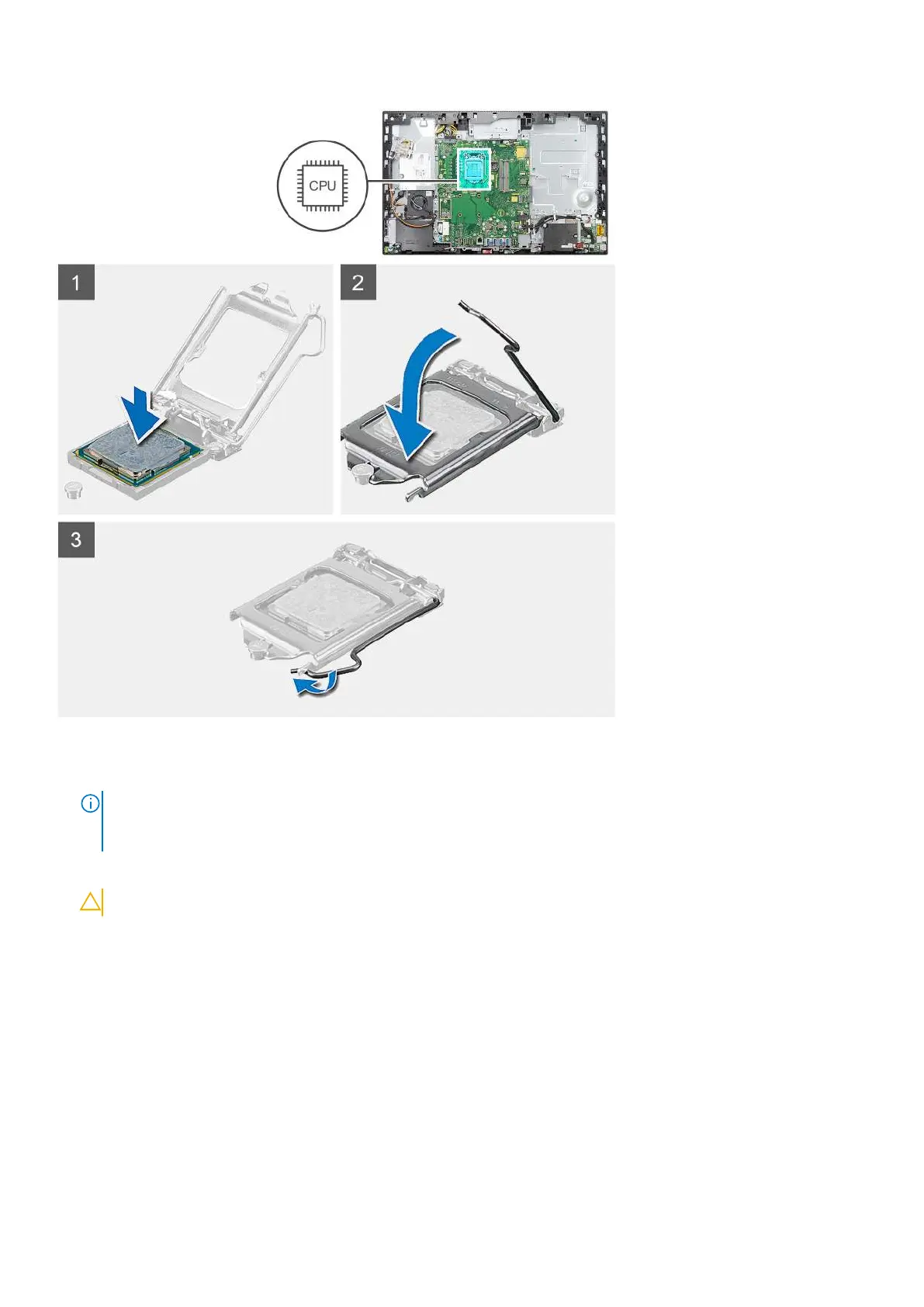 CPU

1

2

3