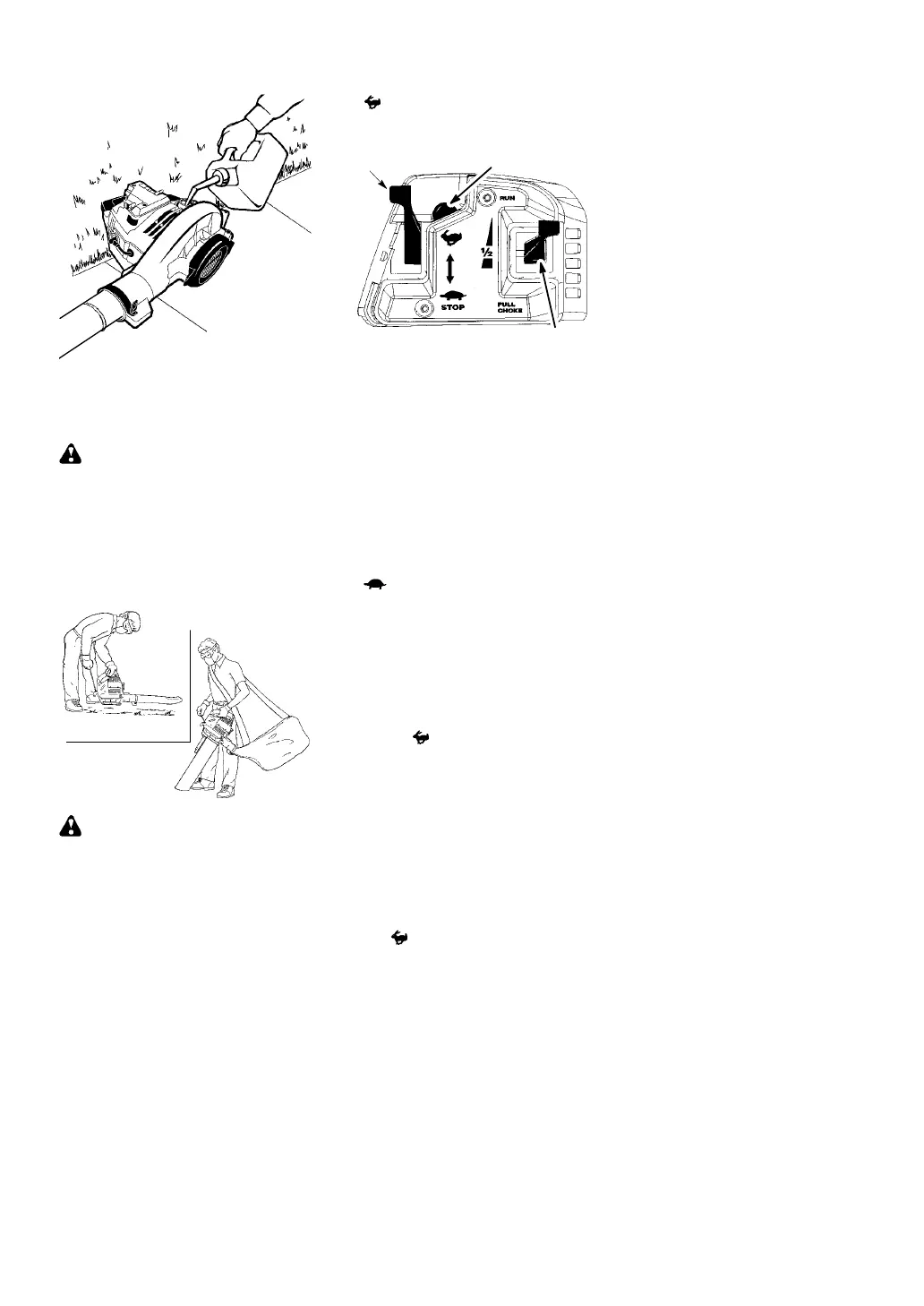 RUN

½

STOP

FULL CHOKE