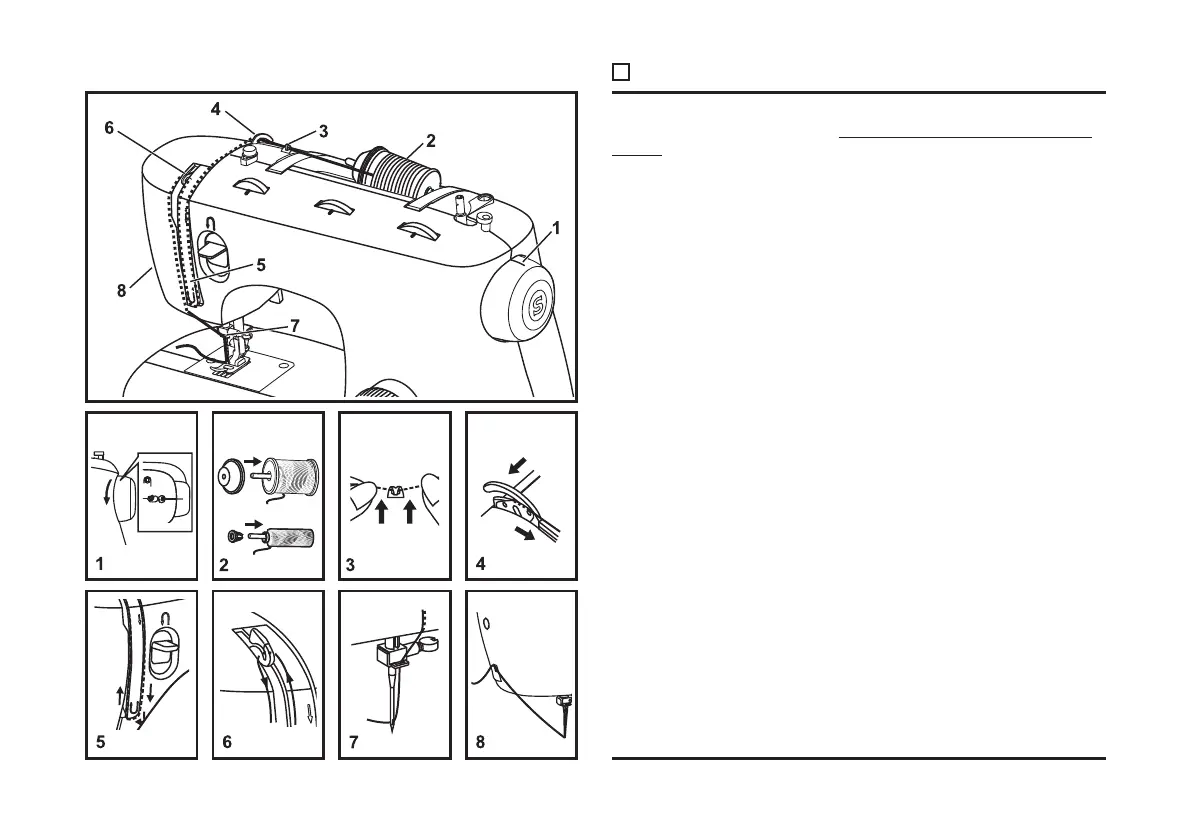 4
6
3
2
1
5
8
7
1
2
3
4
5
6
7
8