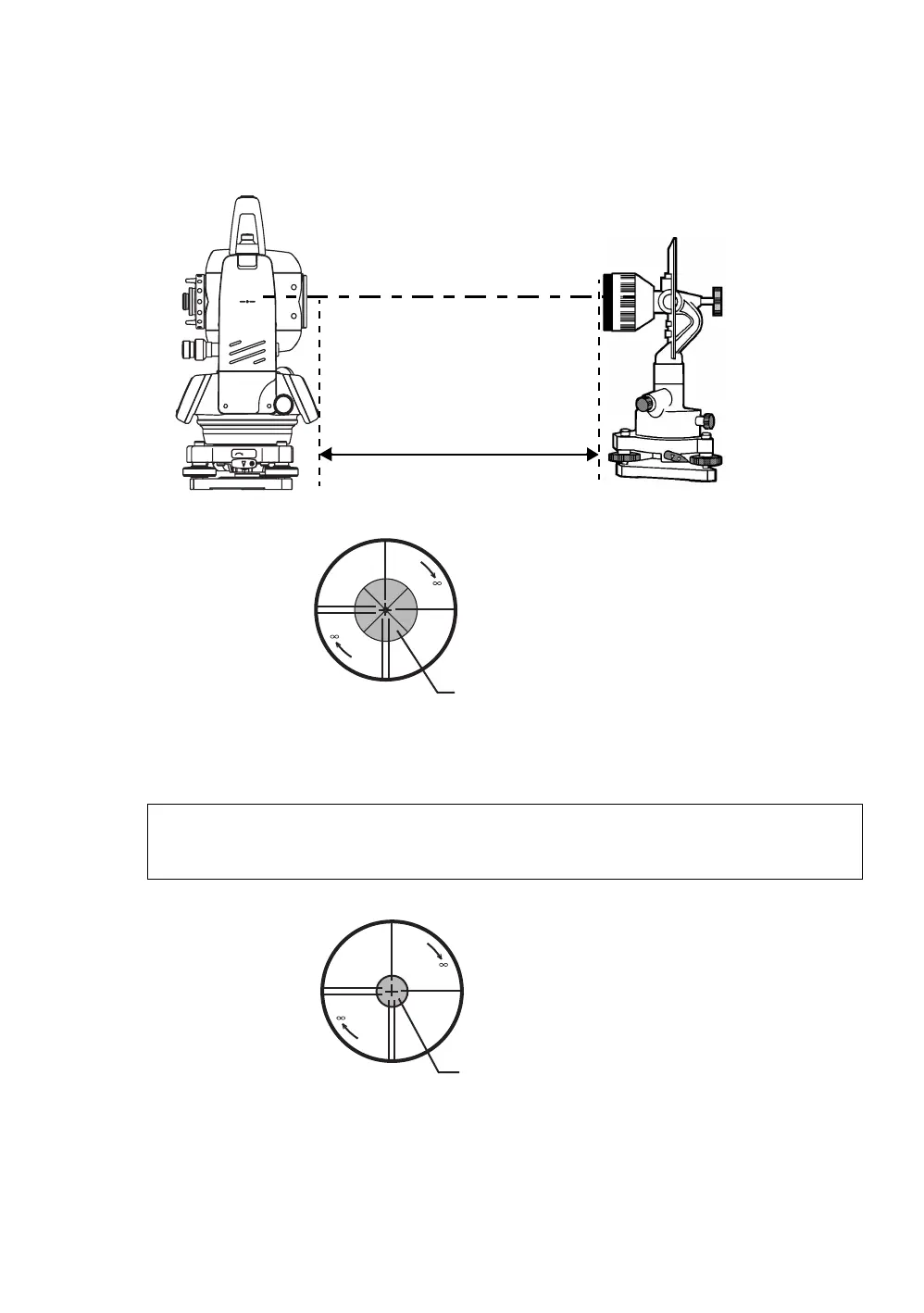 $\infty$
$\infty$

$\infty$
$\infty$