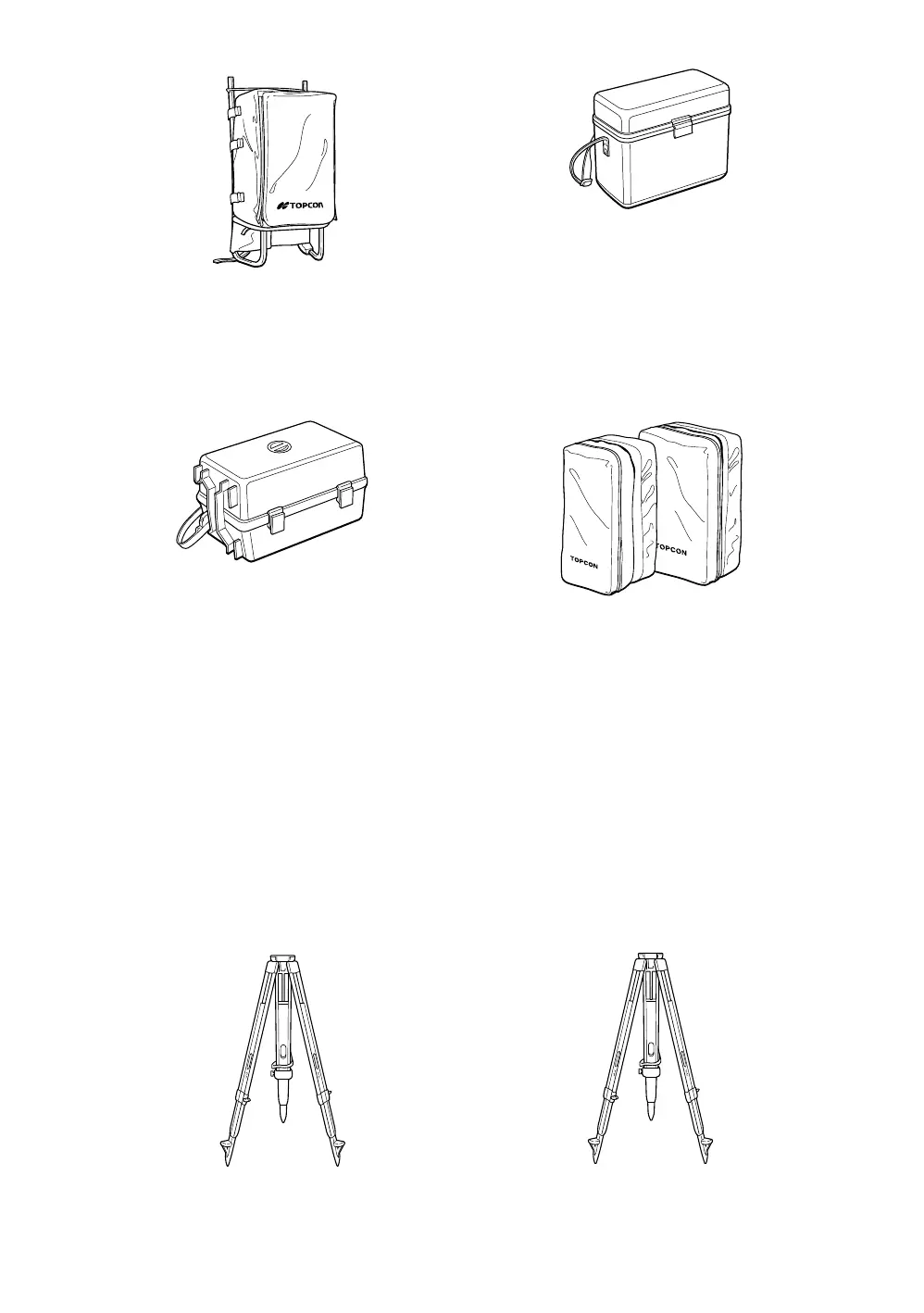 TOPCON

TOPCON

TOPCON