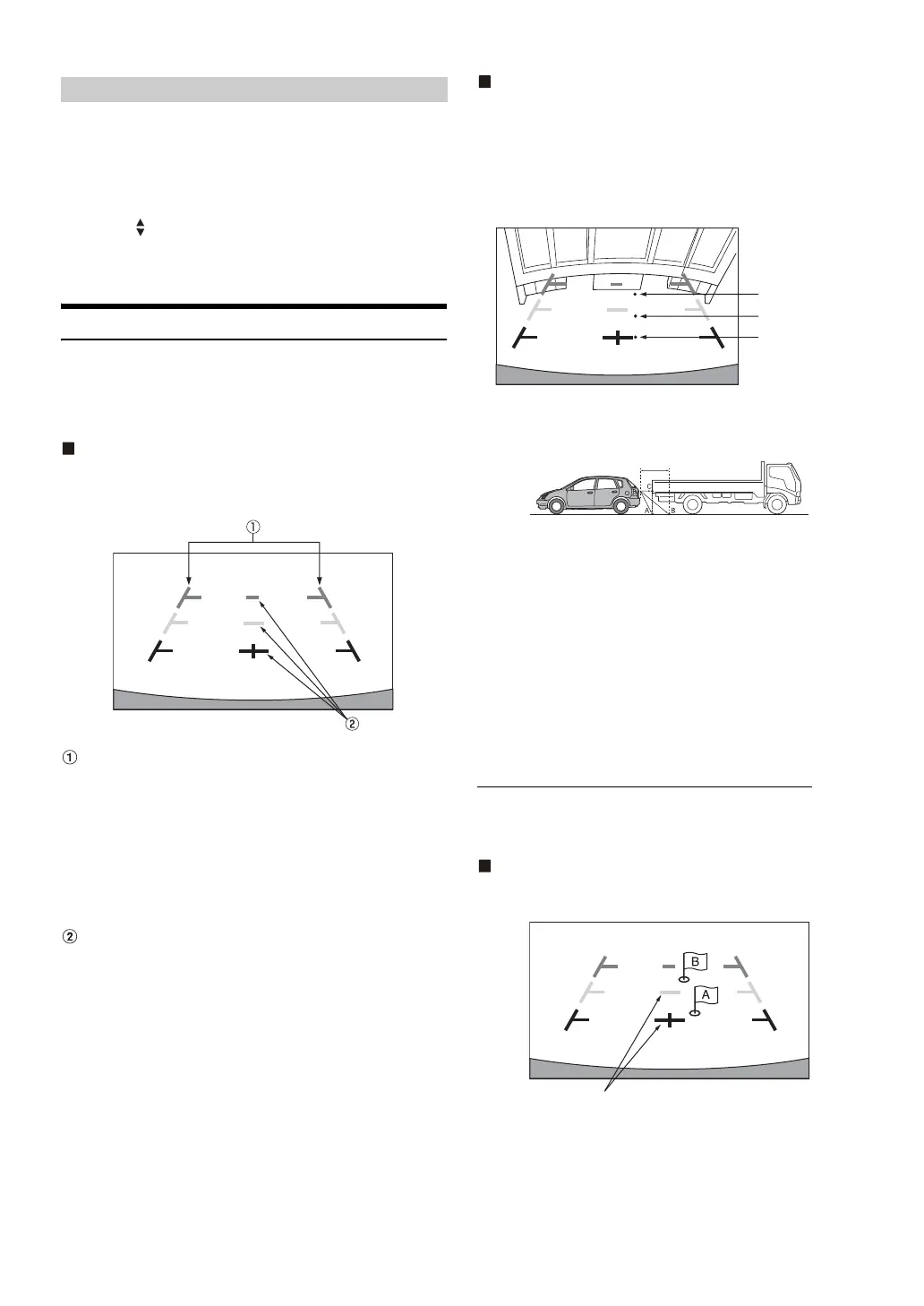 ①

②

①

②

C

A

B

B

A