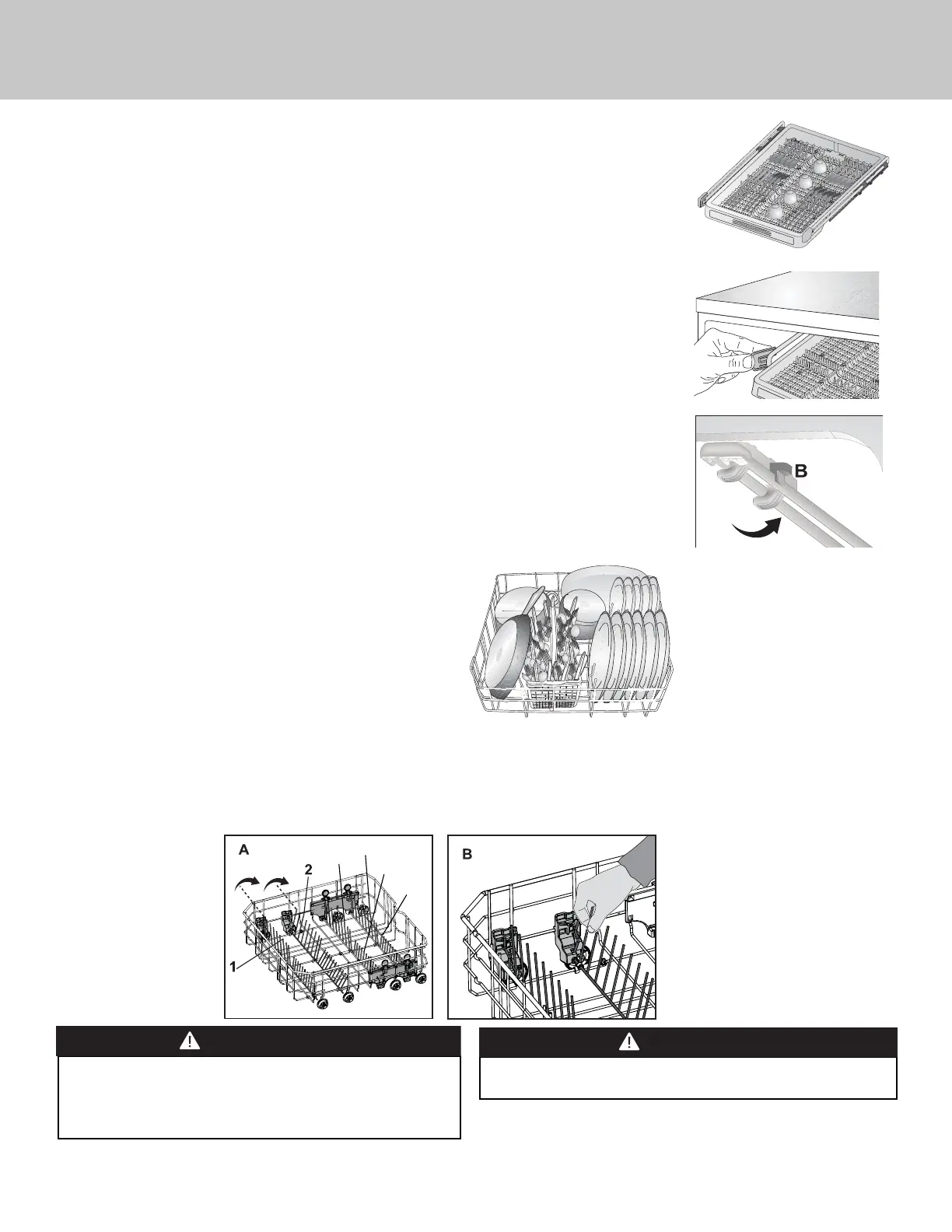 B

A

2

1

B