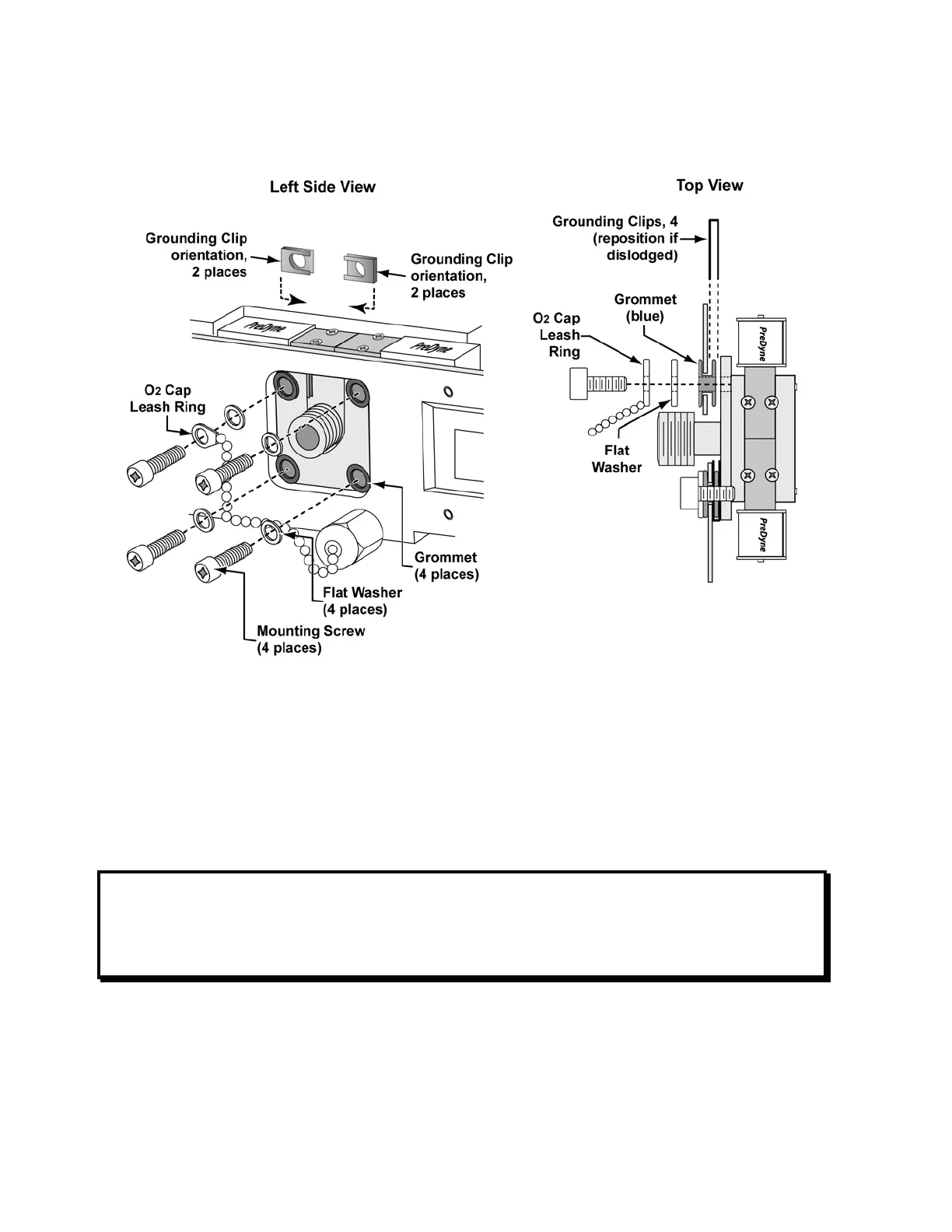 Left Side View

Grounding Clip orientation, 2 places

Grounding Clip orientation, 2 places

PreDyne

PreDyne

$O_2$ Cap Leash Ring

Grommet (4 places)

Flat Washer (4 places)

Mounting Screw (4 places)

Top View

Grounding Clips, 4 (reposition if dislodged)

Grommet (blue)

$O_2$ Cap Leash Ring

Flat Washer

PreDyne

PreDyne