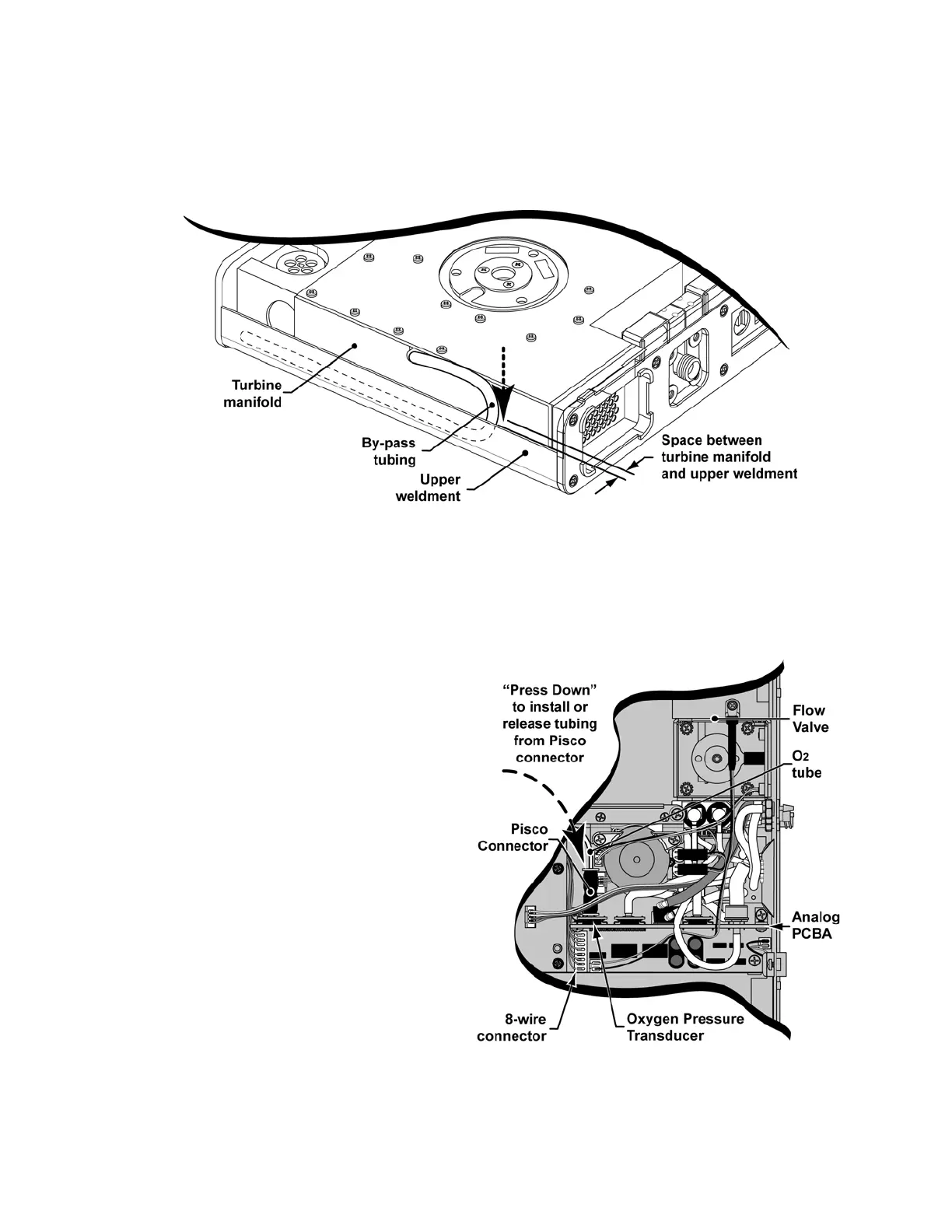 Turbine manifold

By-pass tubing

Upper weldment

Space between turbine manifold and upper weldment

"Press Down" to install or release tubing from Pisco connector

Flow Valve

$O_2$ tube

Pisco Connector

Analog PCBA

8-wire connector

Oxygen Pressure Transducer