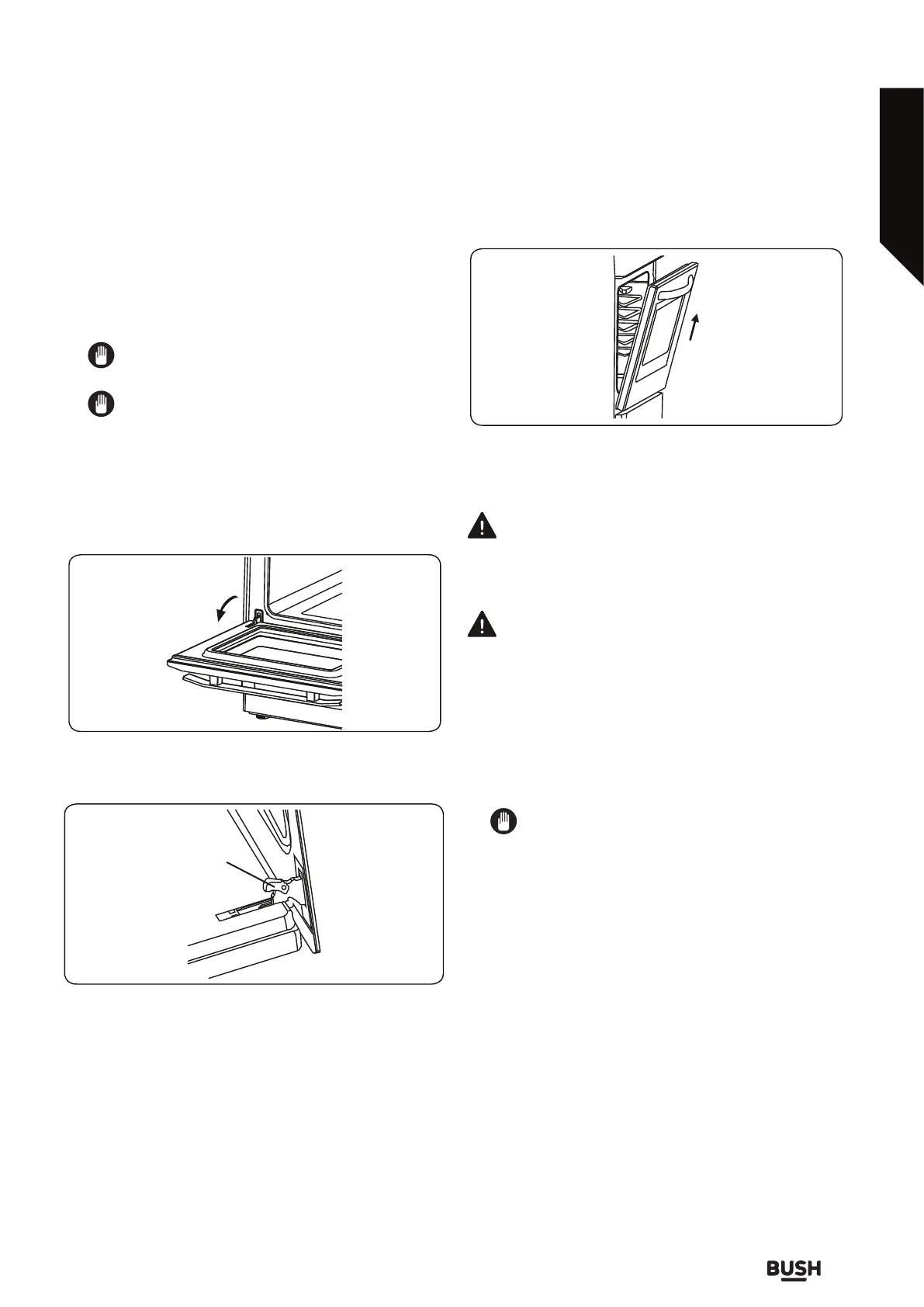 BUSH