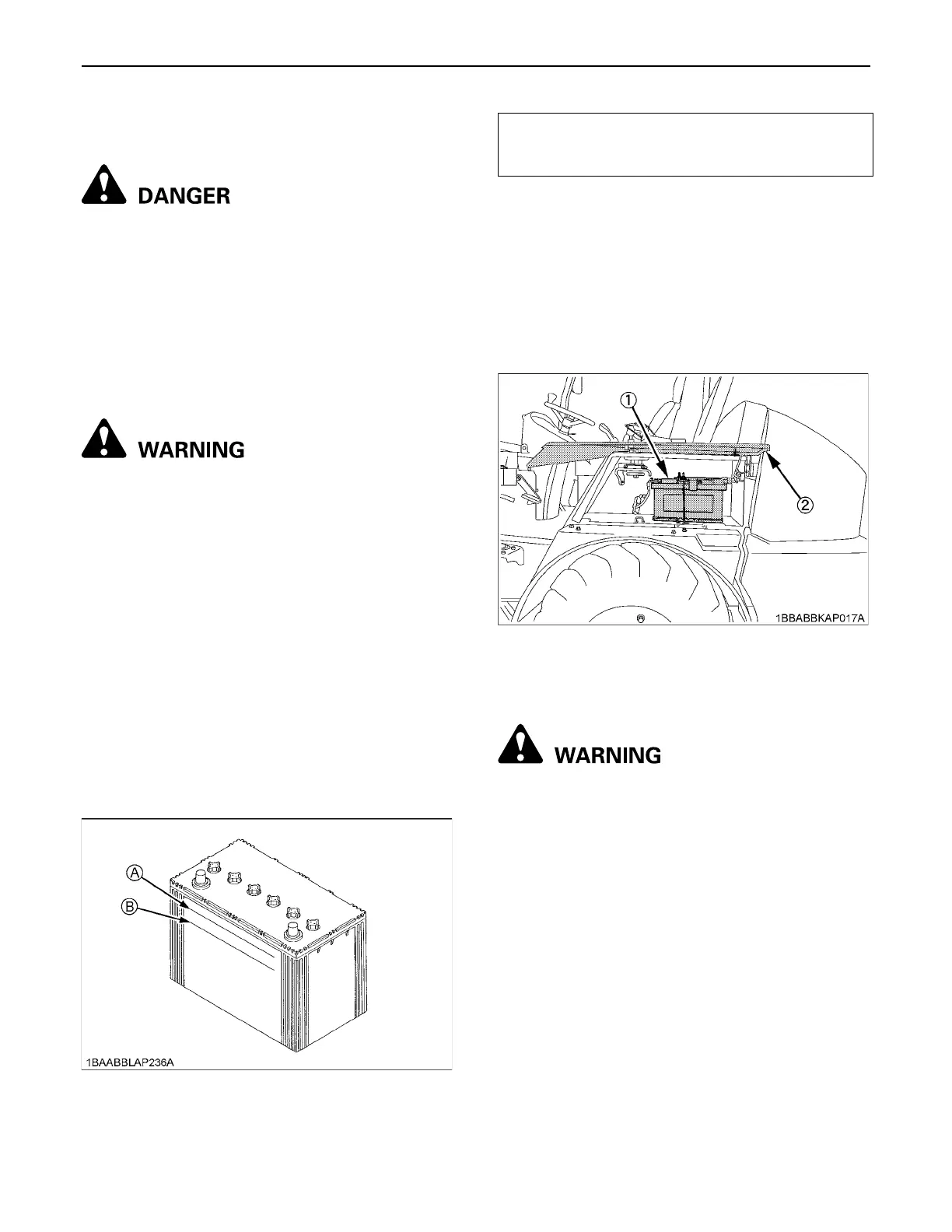 DANGER

WARNING

A

B

1BAABBLAP236A

①

②

1BBABBKAP017A

WARNING