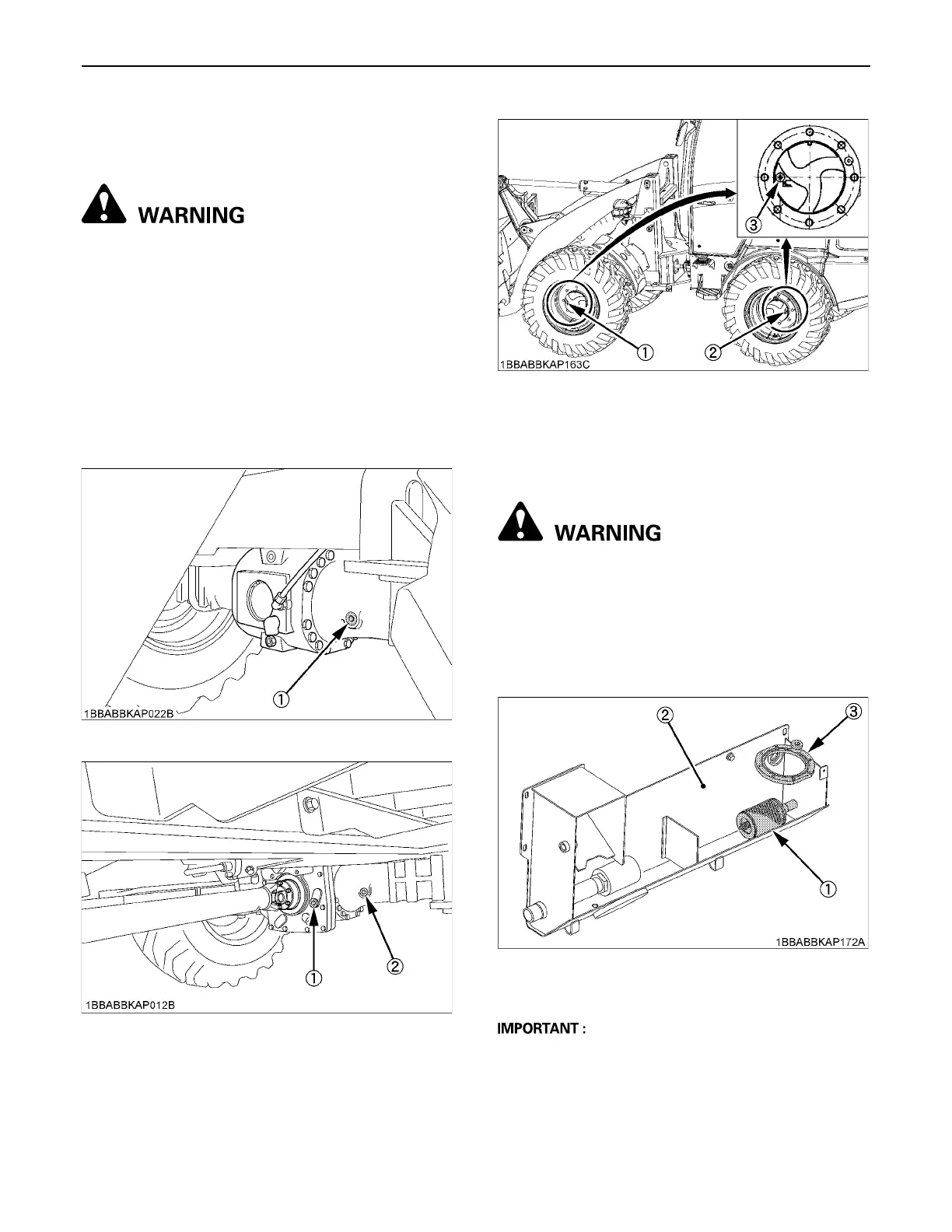 WARNING

①

1BBABBKAP022B

①

②

1BBABBKAP012B

③

①

②

1BBABBKAP163C

WARNING

②

③

①

1BBABBKAP172A

IMPORTANT :