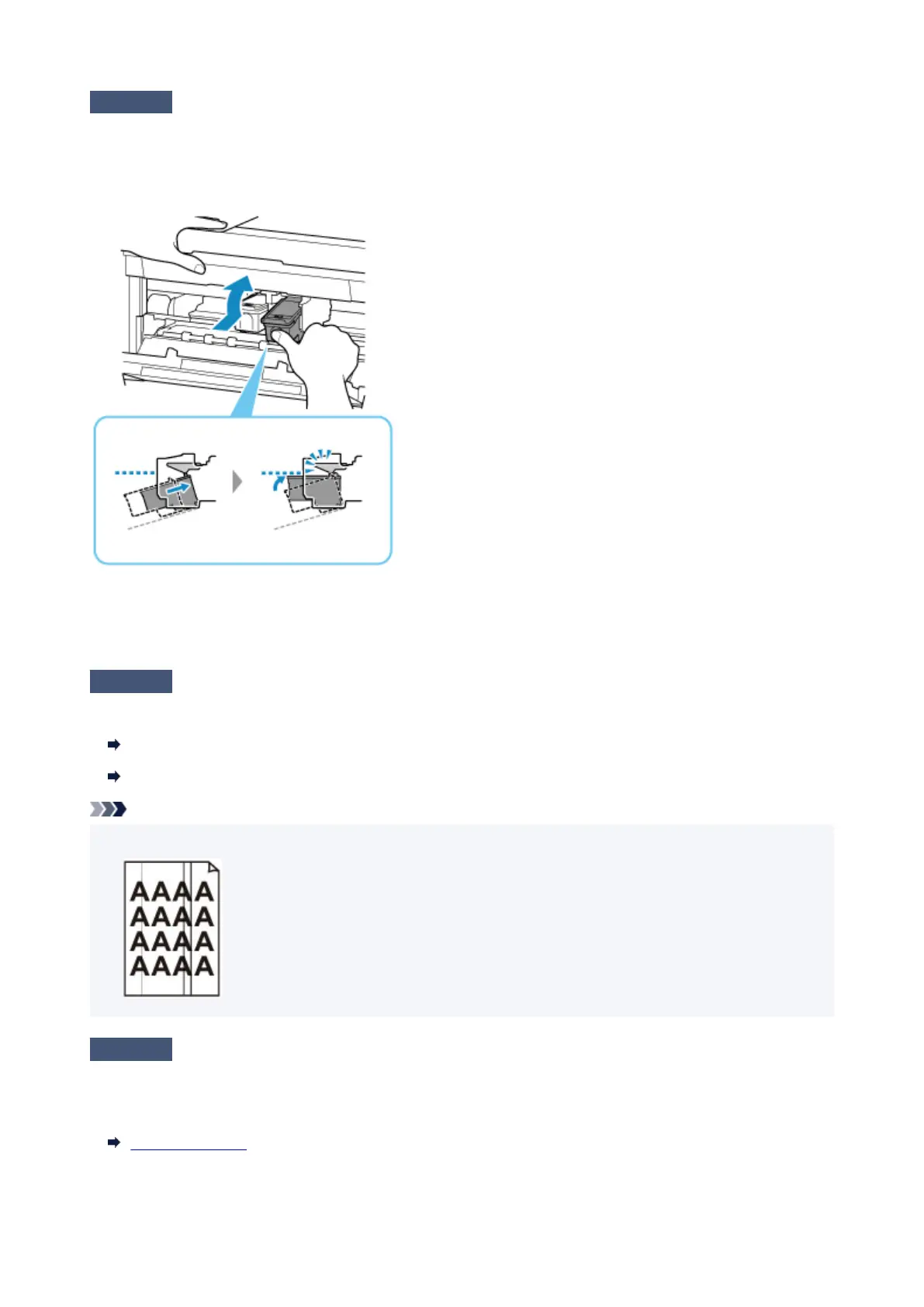 AAAA
AAAA
AAAA
AAAA