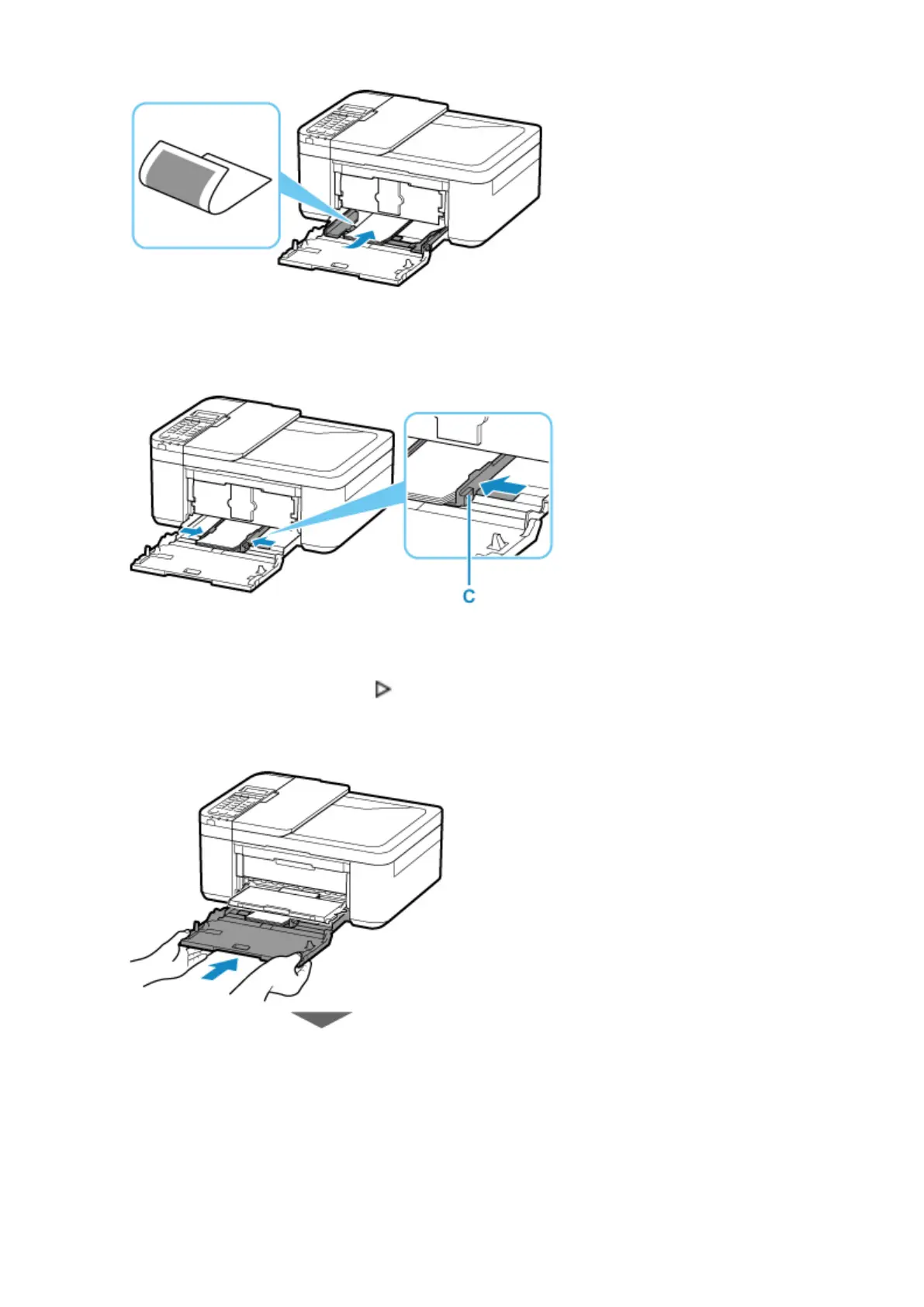 C