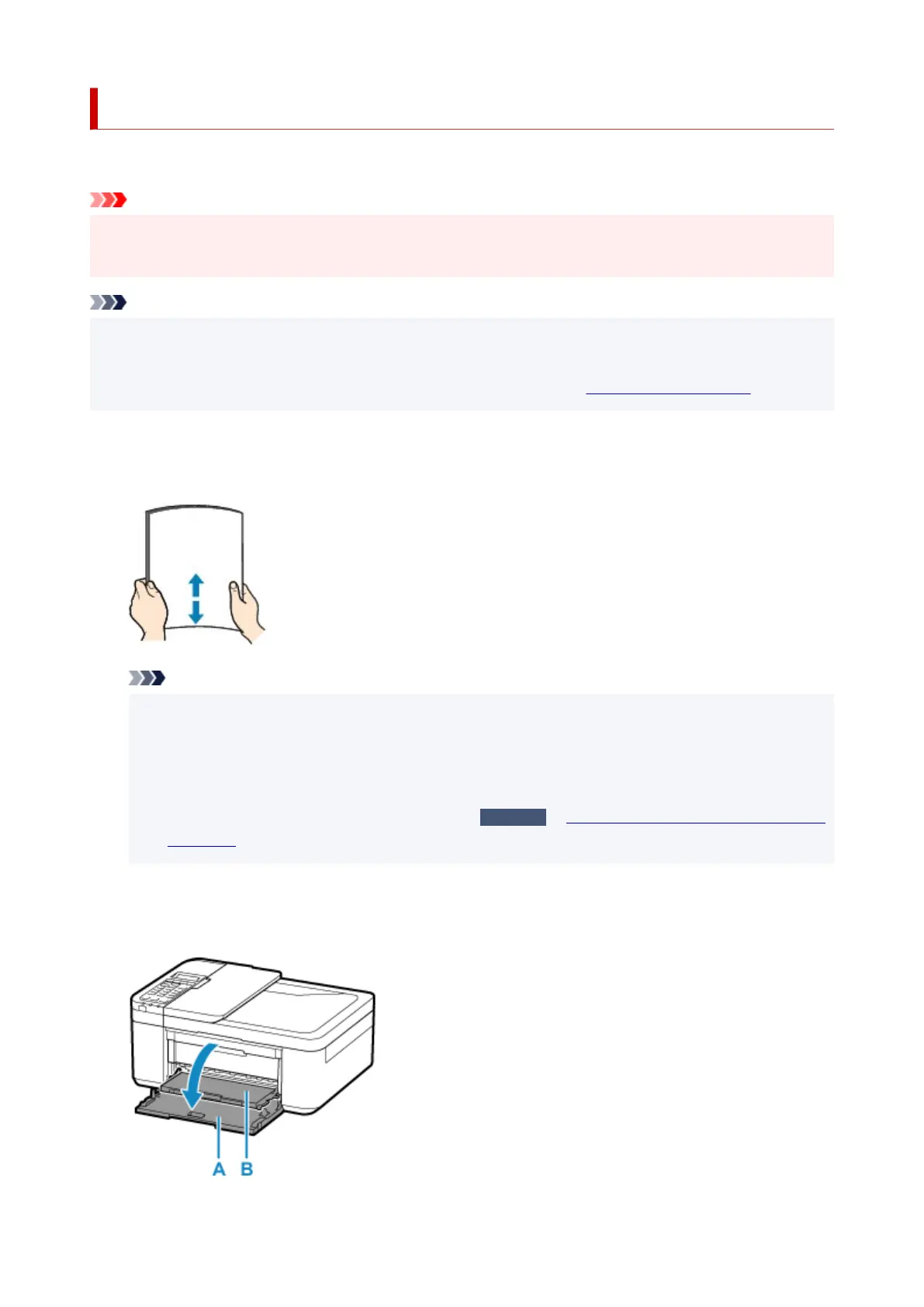 A B